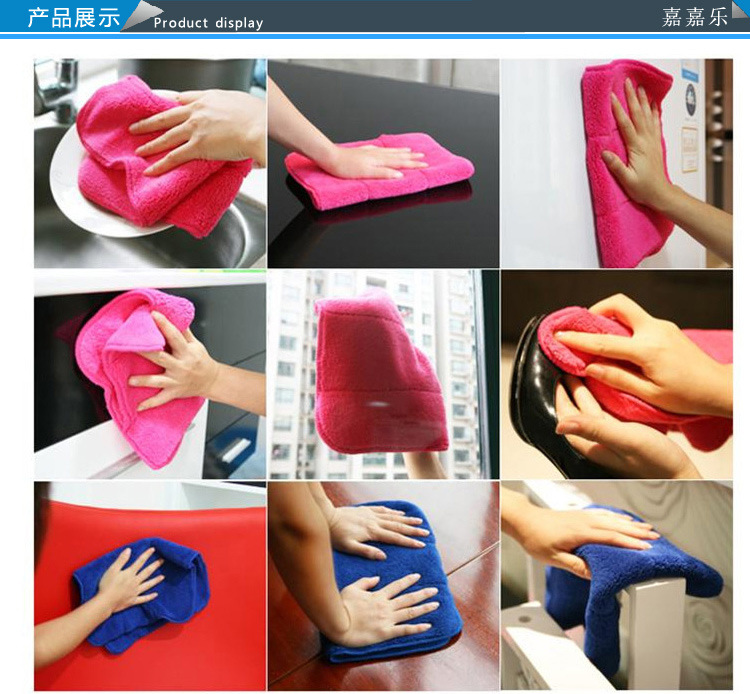 产品展示 Product display

嘉嘉乐