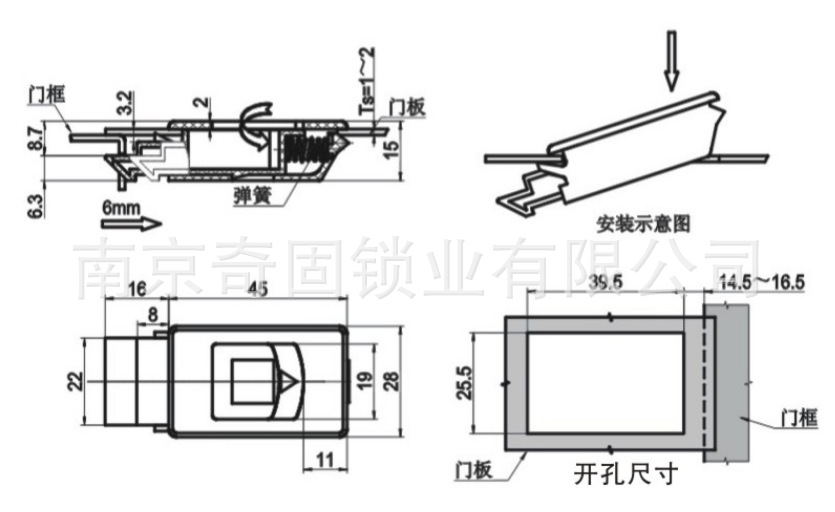 门框
3.2
2
Ts=1~2
门板
8.7
15
6.3
弹簧
6mm

安装示意图

南京奇固锁业有限公司

16
45
8
22
19
28
11

39.5
14.5~16.5
25.5
门框
门板
开孔尺寸