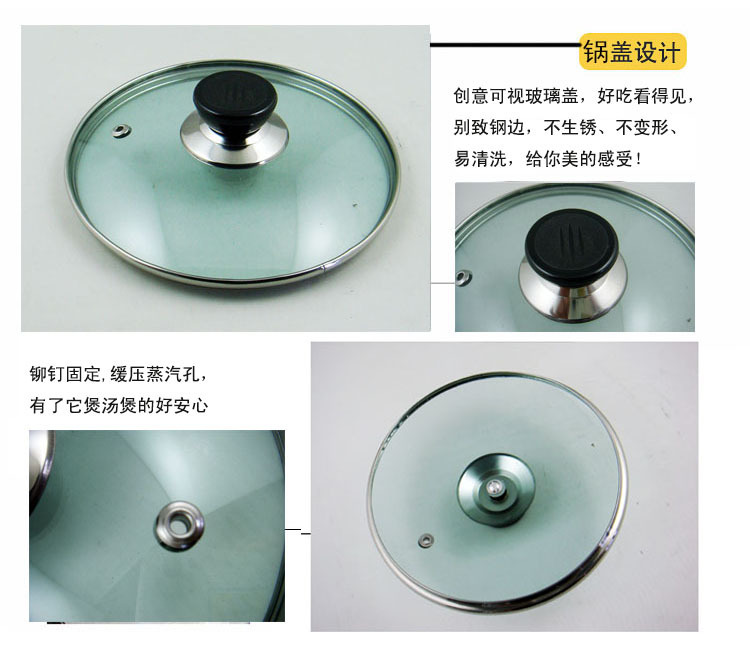 锅盖设计

创意可视玻璃盖，好吃看得见，别致钢边，不生锈、不变形、易清洗，给你美的感受！

铆钉固定，缓压蒸汽孔，有了它煲汤煲的好安心