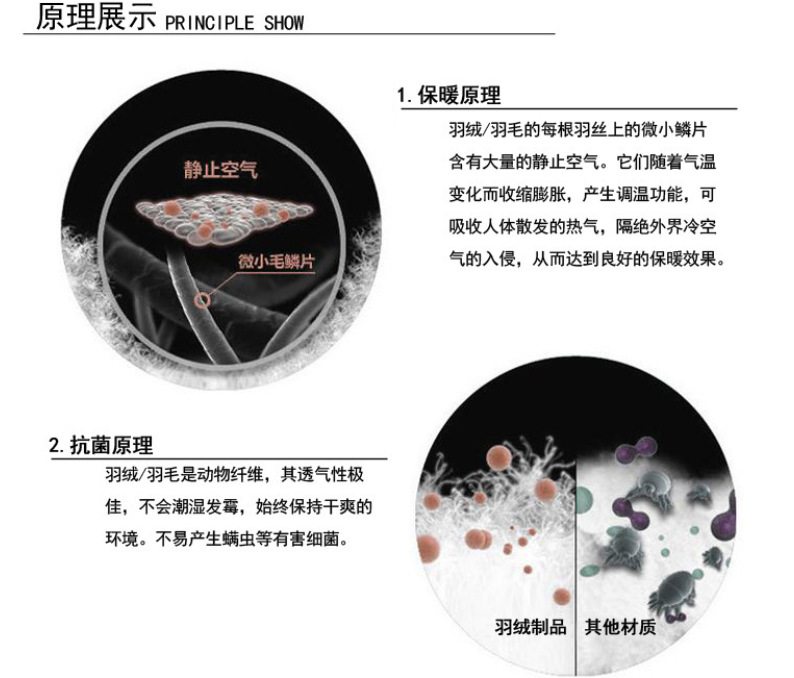 原理展示 PRINCIPLE SHOW

静止空气

微小毛鳞片

1. 保暖原理

羽绒/羽毛的每根羽丝上的微小鳞片含有大量的静止空气。它们随着气温变化而收缩膨胀，产生调温功能，可吸收人体散发的热气，隔绝外界冷空气的入侵，从而达到良好的保暖效果。

2. 抗菌原理

羽绒/羽毛是动物纤维，其透气性极佳，不会潮湿发霉，始终保持干爽的环境。不易产生螨虫等有害细菌。

羽绒制品

其他材质