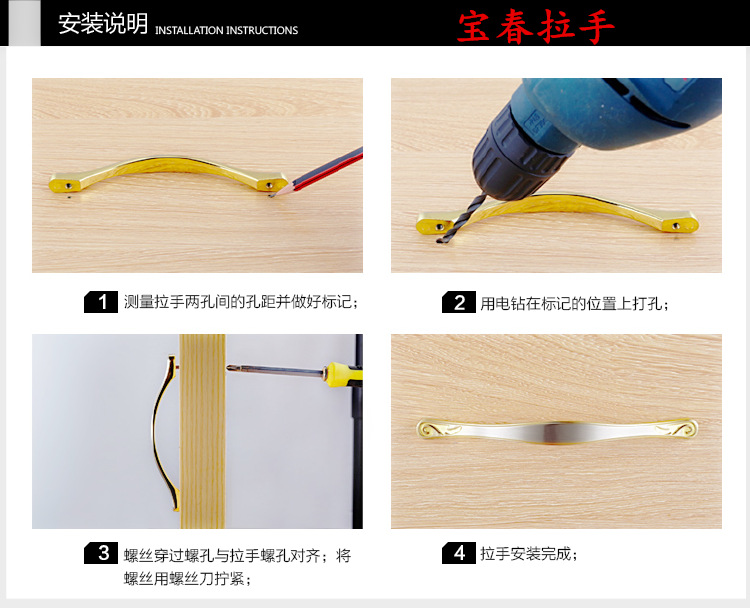 安装说明 INSTALLATION INSTRUCTIONS

宝春拉手

1 测量拉手两孔间的孔距并做好标记；

2 用电钻在标记的位置上打孔；

3 螺丝穿过螺孔与拉手螺孔对齐；将螺丝用螺丝刀拧紧；

4 拉手安装完成；