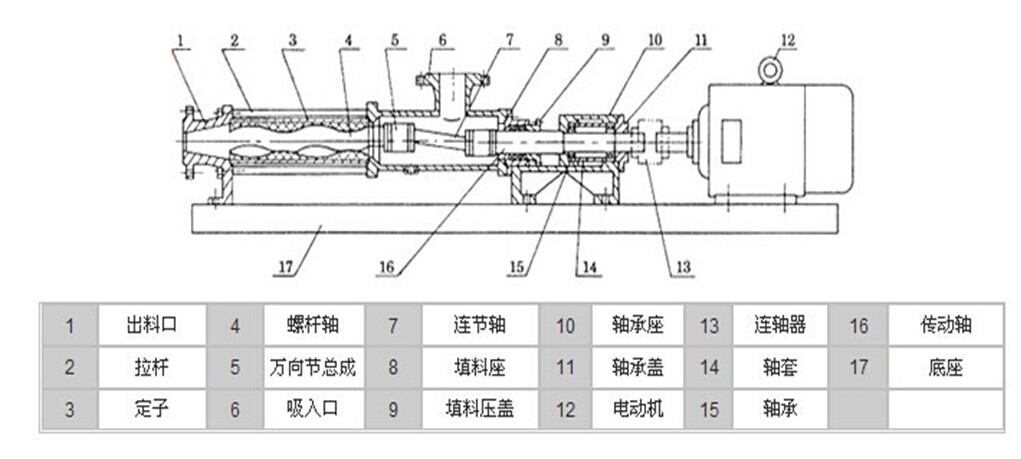 1 2 3 4 5 6 7 8 9 10 11 12

17 16 15 14 13

| 1 | 出料口 | 4 | 螺杆轴 | 7 | 连节轴 | 10 | 轴承座 | 13 | 连轴器 | 16 | 传动轴 |
|---|---|---|---|---|---|---|---|---|---|---|---|
| 2 | 拉杆 | 5 | 万向节总成 | 8 | 填料座 | 11 | 轴承盖 | 14 | 轴套 | 17 | 底座 |
| 3 | 定子 | 6 | 吸入口 | 9 | 填料压盖 | 12 | 电动机 | 15 | 轴承 | | |