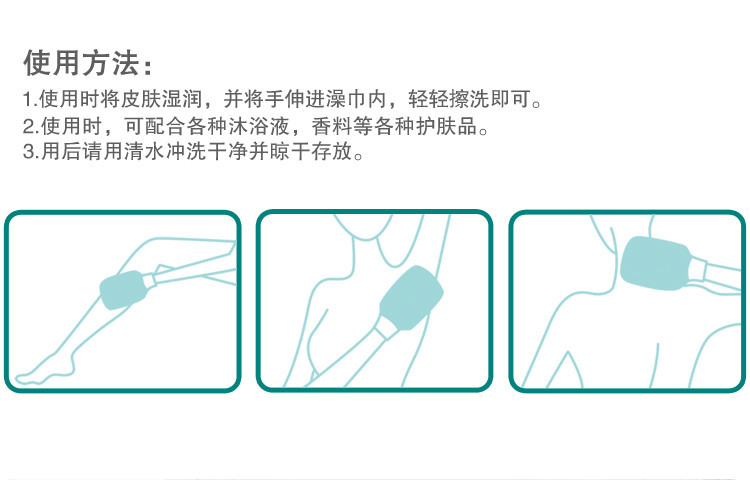 使用方法：

1.使用时将皮肤湿润，并将手伸进澡巾内，轻轻擦洗即可。
2.使用时，可配合各种沐浴液，香料等各种护肤品。
3.用后请用清水冲洗干净并晾干存放。