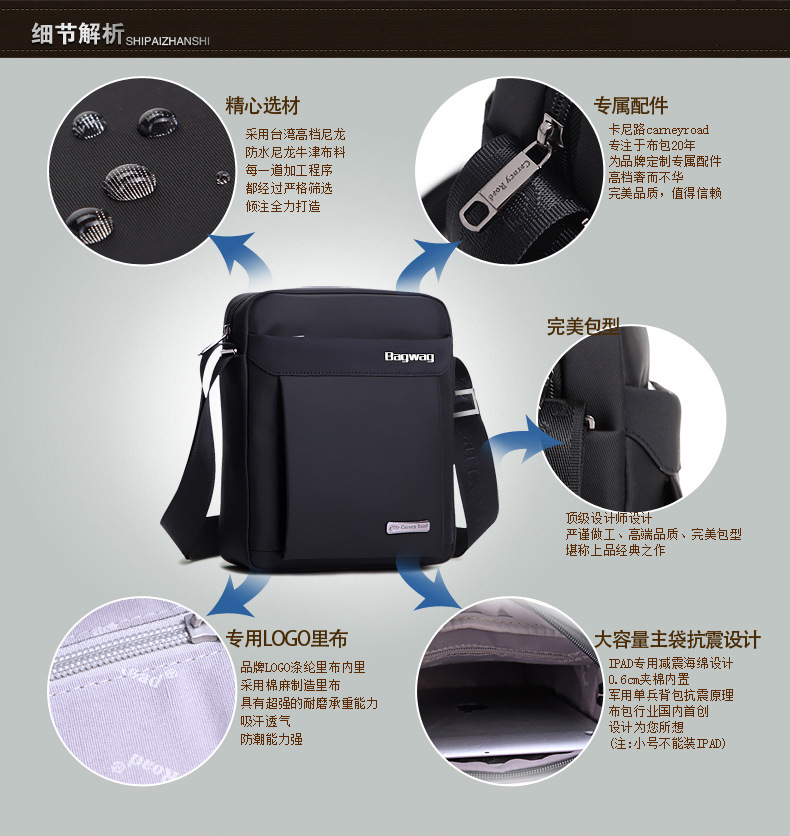 细节解析 SHIPAIZHANSHI

精心选材

采用台湾高档尼龙
防水尼龙牛津布料
每一道加工程序
都经过严格筛选
倾注全力打造

专属配件

卡尼路carneyroad
专注于布包20年
为品牌定制专属配件
高档奢而不华
完美品质，值得信赖

Carney Road

Bagwag

Carney Road

完美包型

顶级设计师设计
严谨做工、高端品质、完美包型
堪称上品经典之作

专用LOGO里布

品牌LOGO涤纶里布内里
采用棉麻制造里布
具有超强的耐磨承重能力
吸汗透气
防潮能力强

大容量主袋抗震设计

IPAD专用减震海绵设计
0.6cm夹棉内置
军用单兵背包抗震原理
布包行业国内首创
设计为您所想
(注:小号不能装IPAD)