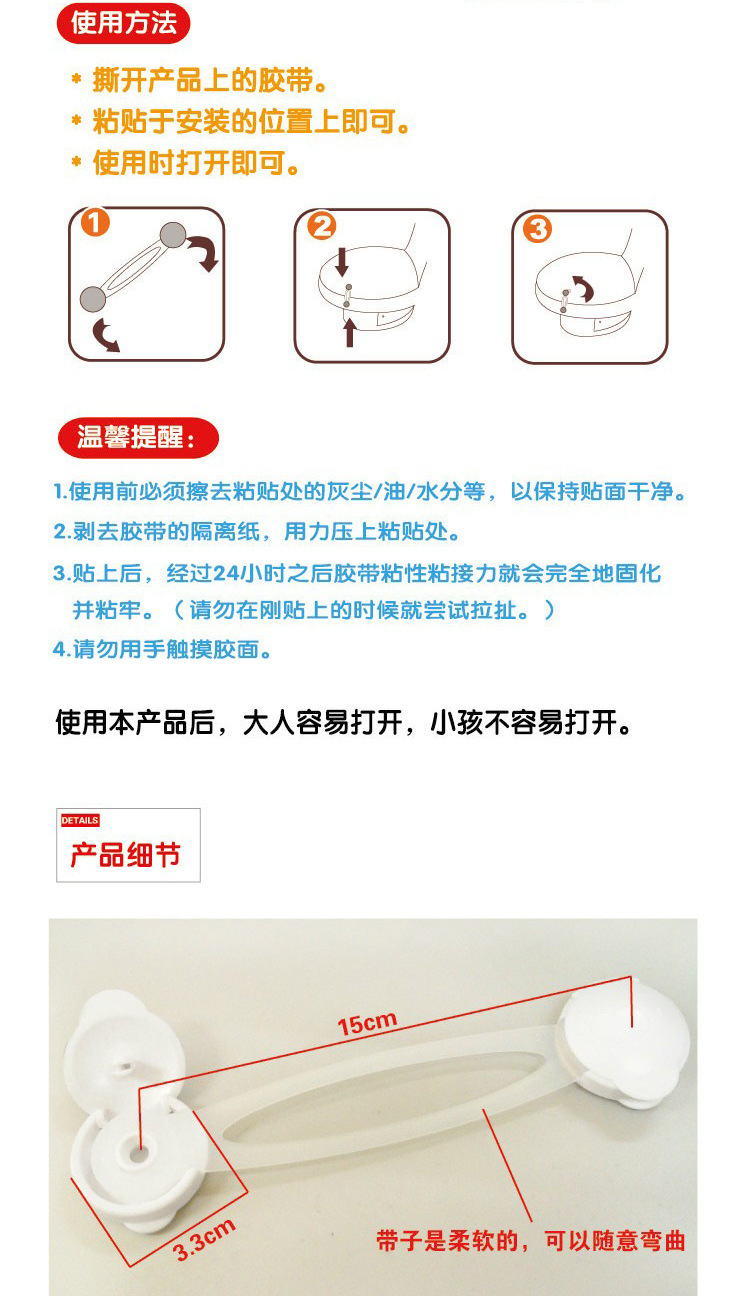 使用方法

* 撕开产品上的胶带。
* 粘贴于安装的位置上即可。
* 使用时打开即可。

1

2

3

温馨提醒：

1.使用前必须擦去粘贴处的灰尘/油/水分等，以保持贴面干净。
2.剥去胶带的隔离纸，用力压上粘贴处。
3.贴上后，经过24小时之后胶带粘性粘接力就会完全地固化并粘牢。（请勿在刚贴上的时候就尝试拉扯。）
4.请勿用手触摸胶面。

使用本产品后，大人容易打开，小孩不容易打开。

DETAILS
产品细节

15cm

3.3cm

带子是柔软的，可以随意弯曲