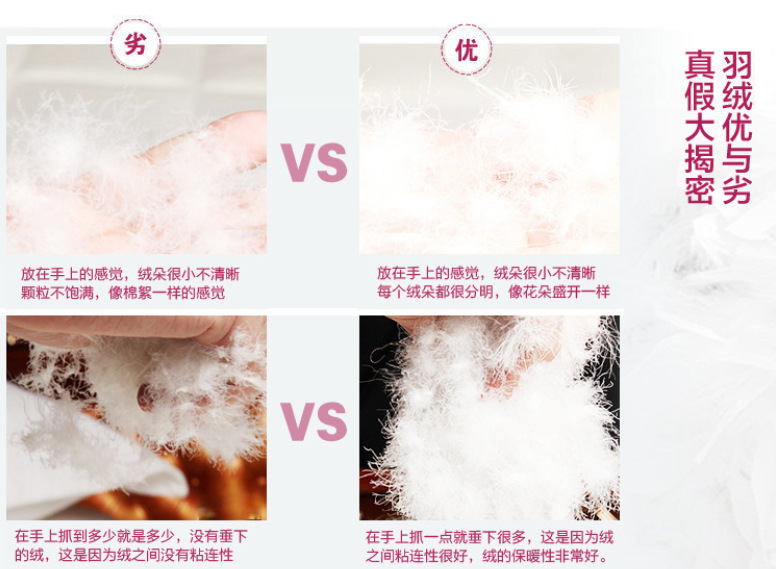 羽绒优与劣
真假大揭密

劣

VS

优

放在手上的感觉，绒朵很小不清晰
颗粒不饱满，像棉絮一样的感觉

放在手上的感觉，绒朵很小不清晰
每个绒朵都很分明，像花朵盛开一样

VS

在手上抓到多少就是多少，没有垂下的绒，这是因为绒之间没有粘连性

在手上抓一点就垂下很多，这是因为绒之间粘连性很好，绒的保暖性非常好。