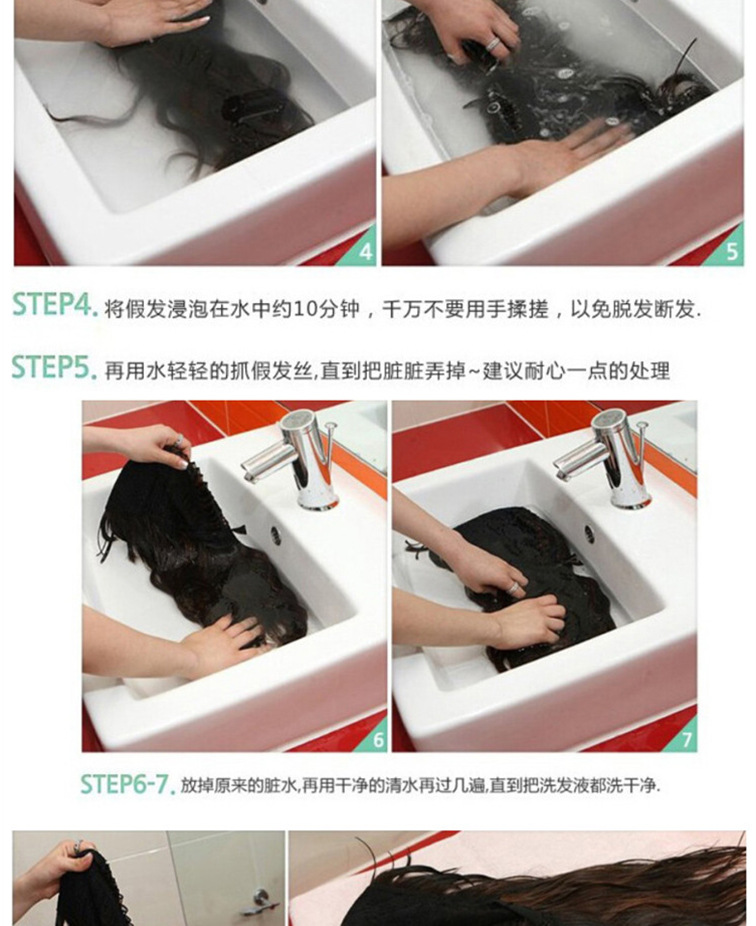 4

5

STEP4. 将假发浸泡在水中约10分钟，千万不要用手揉搓，以免脱发断发.

STEP5. 再用水轻轻的抓假发丝,直到把脏脏弄掉~建议耐心一点的处理

6

7

STEP6-7. 放掉原来的脏水,再用干净的清水再过几遍,直到把洗发液都洗干净.