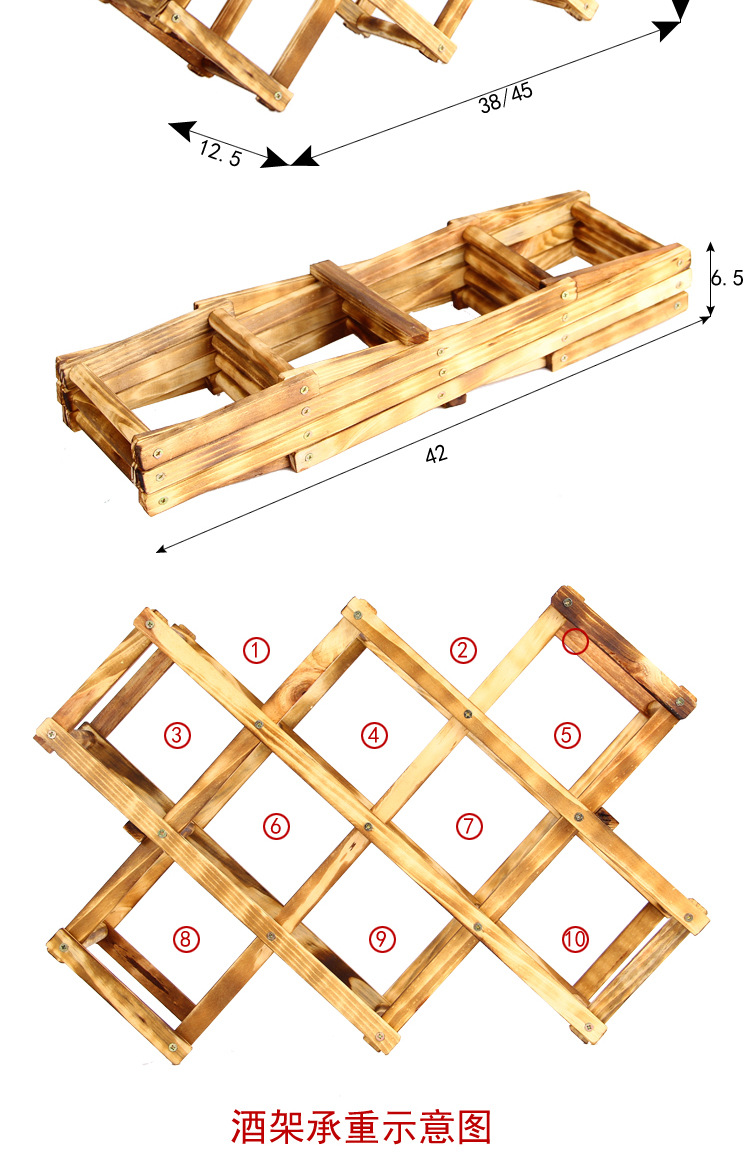 38/45

12.5

6.5

42

①

②

③

④

⑤

⑥

⑦

⑧

⑨

⑩

酒架承重示意图