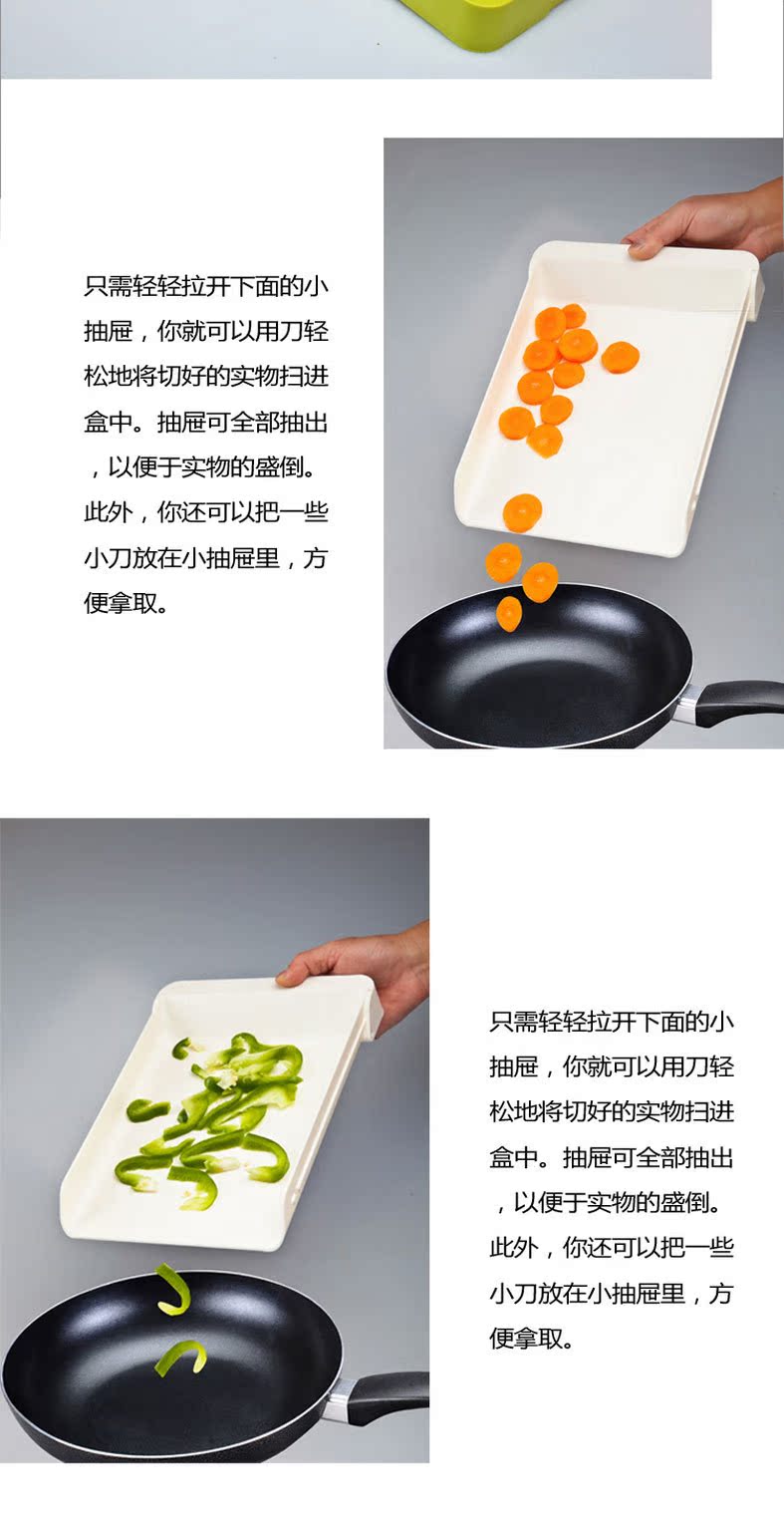 只需轻轻拉开下面的小抽屉，你就可以用刀轻松地将切好的实物扫进盒中。抽屉可全部抽出，以便于实物的盛倒。此外，你还可以把一些小刀放在小抽屉里，方便拿取。

只需轻轻拉开下面的小抽屉，你就可以用刀轻松地将切好的实物扫进盒中。抽屉可全部抽出，以便于实物的盛倒。此外，你还可以把一些小刀放在小抽屉里，方便拿取。