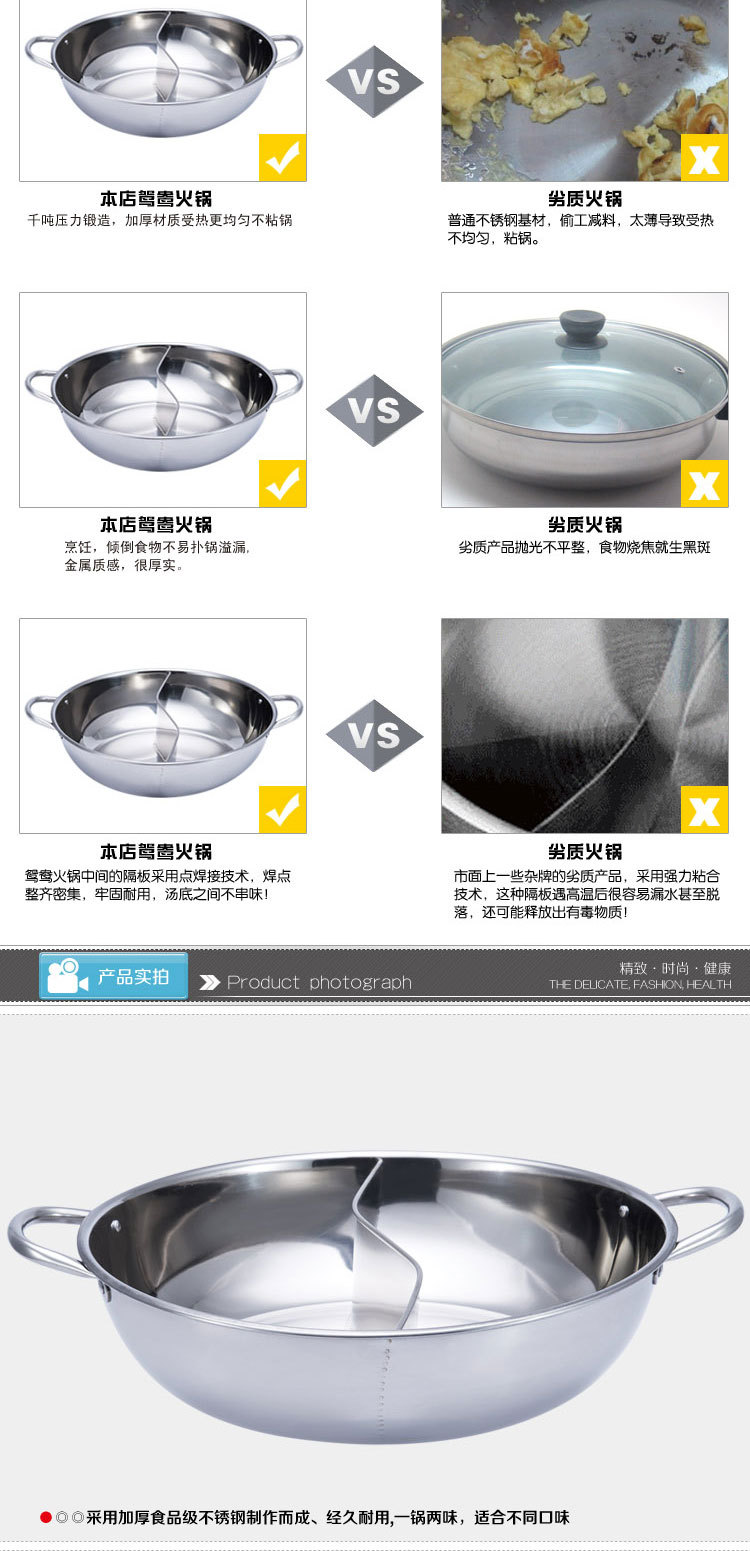 VS

本店鸳鸯火锅
千吨压力锻造，加厚材质受热更均匀不粘锅

劣质火锅
普通不锈钢基材，偷工减料，太薄导致受热不均匀，粘锅。

VS

本店鸳鸯火锅
烹饪，倾倒食物不易扑锅溢漏，金属质感，很厚实。

劣质火锅
劣质产品抛光不平整，食物烧焦就生黑斑

VS

本店鸳鸯火锅
鸳鸯火锅中间的隔板采用点焊接技术，焊点整齐密集，牢固耐用，汤底之间不串味！

劣质火锅
市面上一些杂牌的劣质产品，采用强力粘合技术，这种隔板遇高温后很容易漏水甚至脱落，还可能释放出有毒物质！

产品实拍 Product photograph
精致 · 时尚 · 健康
THE DELICATE, FASHION, HEALTH

采用加厚食品级不锈钢制作而成、经久耐用,一锅两味，适合不同口味