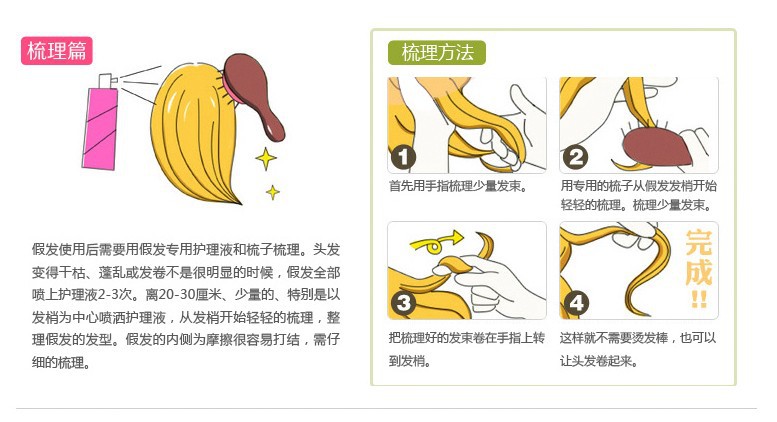 梳理篇

假发使用后需要用假发专用护理液和梳子梳理。头发变得干枯、蓬乱或发卷不是很明显的时候，假发全部喷上护理液2-3次。离20-30厘米、少量的、特别是以发梢为中心喷洒护理液，从发梢开始轻轻的梳理，整理假发的发型。假发的内侧为摩擦很容易打结，需仔细的梳理。

梳理方法

1

首先用手指梳理少量发束。

2

用专用的梳子从假发发梢开始轻轻的梳理。梳理少量发束。

3

把梳理好的发束卷在手指上转到发梢。

4

完成!!

这样就不需要烫发棒，也可以让头发卷起来。