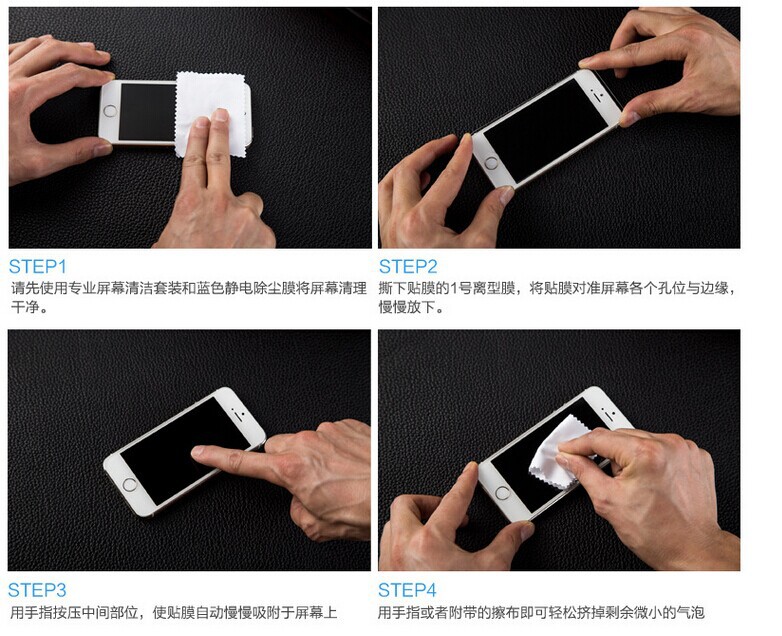 STEP1
请先使用专业屏幕清洁套装和蓝色静电除尘膜将屏幕清理干净。

STEP2
撕下贴膜的1号离型膜，将贴膜对准屏幕各个孔位与边缘，慢慢放下。

STEP3
用手指按压中间部位，使贴膜自动慢慢吸附于屏幕上

STEP4
用手指或者附带的擦布即可轻松挤掉剩余微小的气泡