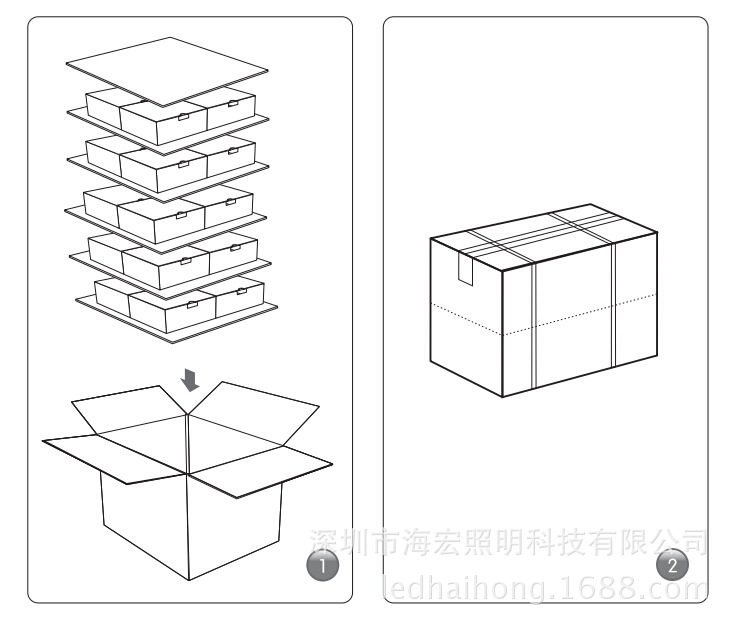 1

2

深圳市海宏照明科技有限公司
ledhaihong.1688.com