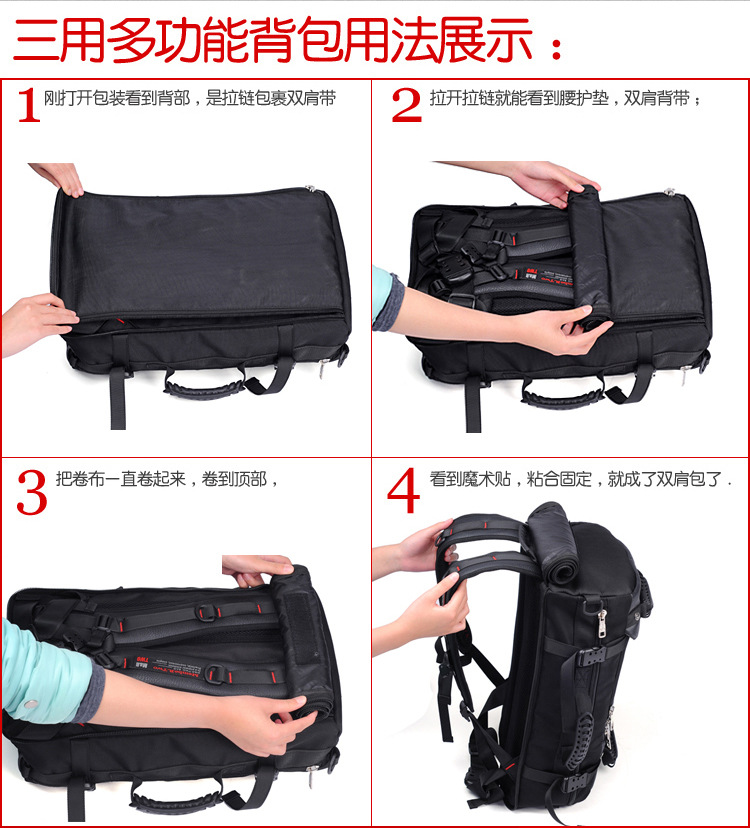 三用多功能背包用法展示：

1 刚打开包装看到背部，是拉链包裹双肩带

2 拉开拉链就能看到腰护垫，双肩背带；

3 把卷布一直卷起来，卷到顶部，

4 看到魔术贴，粘合固定，就成了双肩包了.