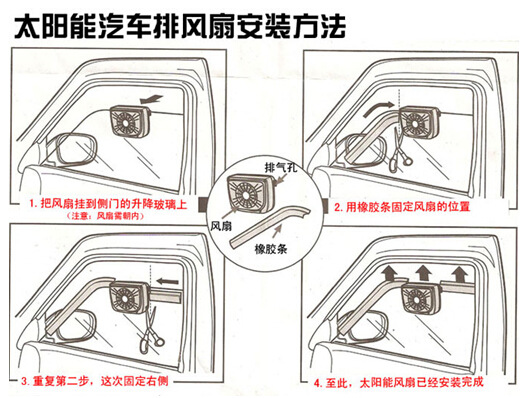 太阳能汽车排风扇安装方法

1. 把风扇挂到侧门的升降玻璃上
（注意：风扇需朝内）

排气孔
风扇
橡胶条

2. 用橡胶条固定风扇的位置

3. 重复第二步，这次固定右侧

4. 至此，太阳能风扇已经安装完成