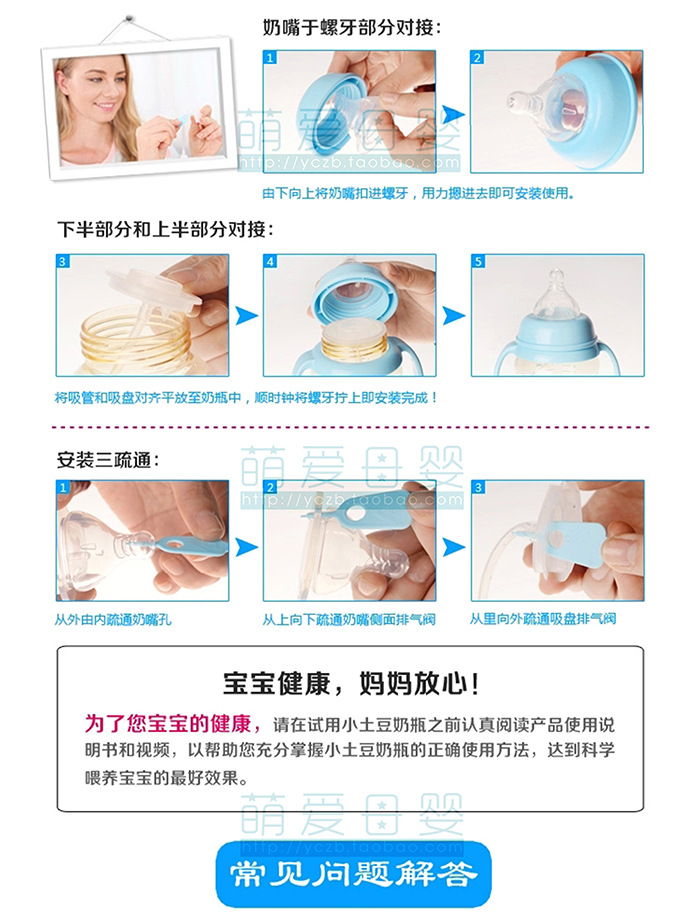 奶嘴于螺牙部分对接：

1

2

萌爱母婴
http://yczb.taobao.com

由下向上将奶嘴扣进螺牙，用力摁进去即可安装使用。

下半部分和上半部分对接：

3

4

5

将吸管和吸盘对齐平放至奶瓶中，顺时钟将螺牙拧上即安装完成！

安装三疏通：

萌爱母婴
http://yczb.taobao.com

1

2

3

从外由内疏通奶嘴孔

从上向下疏通奶嘴侧面排气阀

从里向外疏通吸盘排气阀

宝宝健康，妈妈放心！

为了您宝宝的健康，请在试用小土豆奶瓶之前认真阅读产品使用说明书和视频，以帮助您充分掌握小土豆奶瓶的正确使用方法，达到科学喂养宝宝的最好效果。

萌爱母婴
http://yczb.taobao.com

常见问题解答