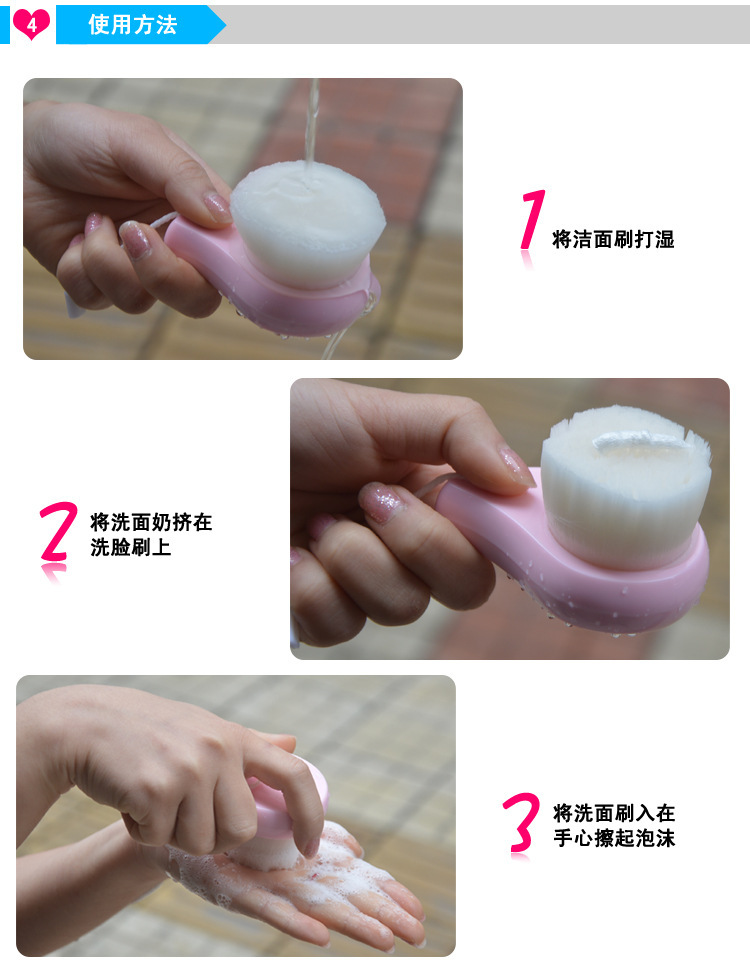 4 使用方法

1 将洁面刷打湿

2 将洗面奶挤在洗脸刷上

3 将洗面刷入在手心擦起泡沫