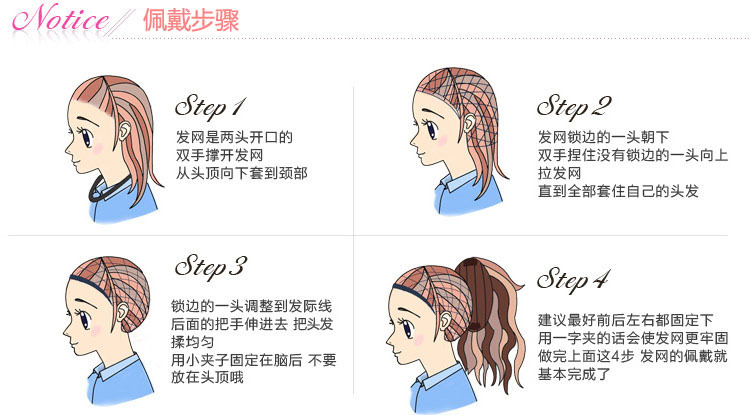 Notice 佩戴步骤

Step 1

发网是两头开口的
双手撑开发网
从头顶向下套到颈部

Step 2

发网锁边的一头朝下
双手捏住没有锁边的一头向上拉发网
直到全部套住自己的头发

Step 3

锁边的一头调整到发际线
后面的把手伸进去 把头发揉均匀
用小夹子固定在脑后 不要放在头顶哦

Step 4

建议最好前后左右都固定下
用一字夹的话会使发网更牢固
做完上面这4步 发网的佩戴就基本完成了