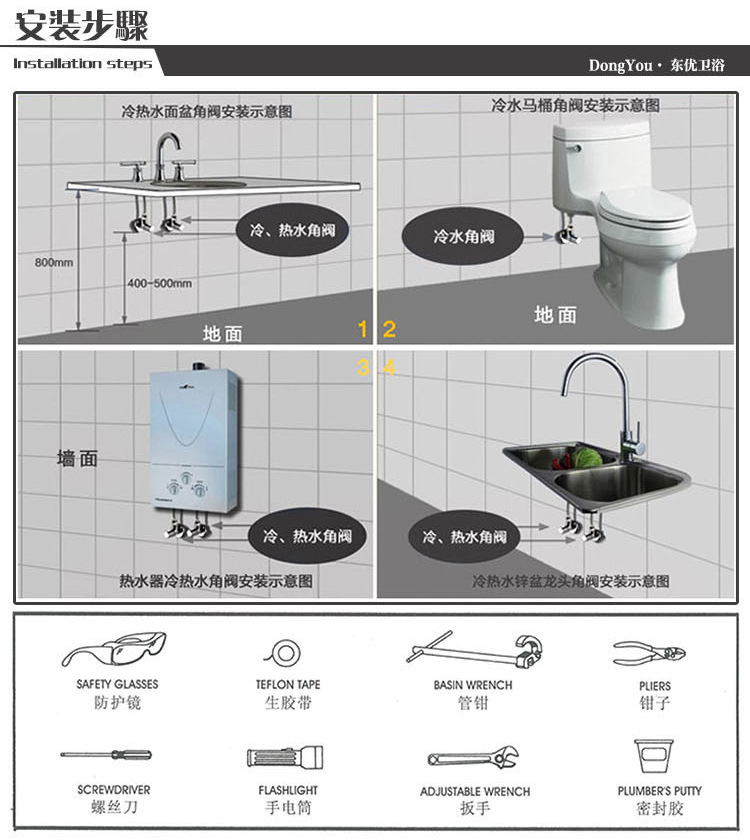 安装步骤

Installation steps

DongYou · 东优卫浴

冷热水面盆角阀安装示意图

冷、热水角阀

800mm

400~500mm

地面

1

冷水马桶角阀安装示意图

冷水角阀

地面

2

3

墙面

冷、热水角阀

热水器冷热水角阀安装示意图

4

冷、热水角阀

冷热水锌盆龙头角阀安装示意图

SAFETY GLASSES
防护镜

TEFLON TAPE
生胶带

BASIN WRENCH
管钳

PLIERS
钳子

SCREWDRIVER
螺丝刀

FLASHLIGHT
手电筒

ADJUSTABLE WRENCH
扳手

PLUMBER'S PUTTY
密封胶