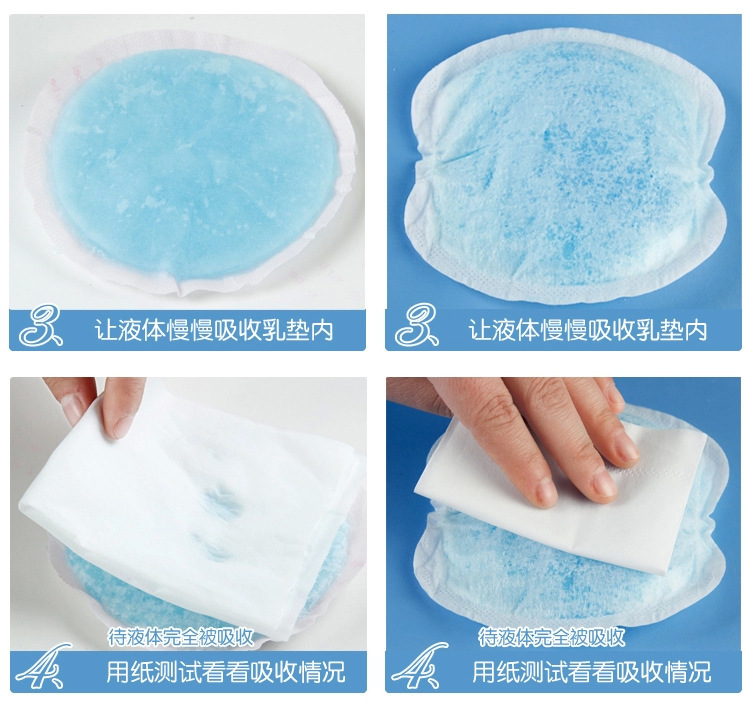 3. 让液体慢慢吸收乳垫内

3. 让液体慢慢吸收乳垫内

待液体完全被吸收

4. 用纸测试看看吸收情况

待液体完全被吸收

4. 用纸测试看看吸收情况