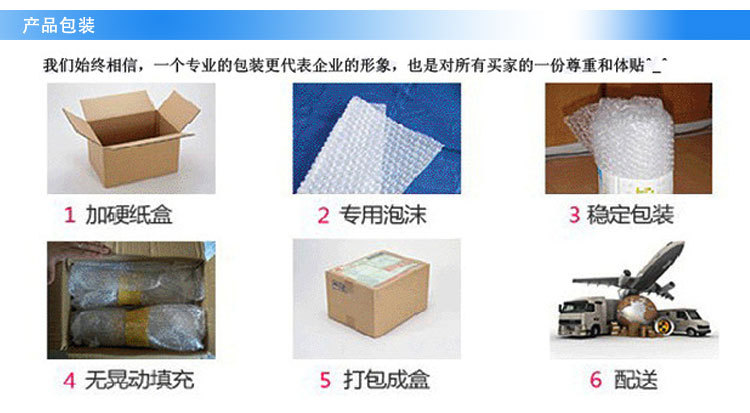 产品包装

我们始终相信，一个专业的包装更代表企业的形象，也是对所有买家的一份尊重和体贴^_^

1 加硬纸盒

2 专用泡沫

3 稳定包装

4 无晃动填充

5 打包成盒

6 配送