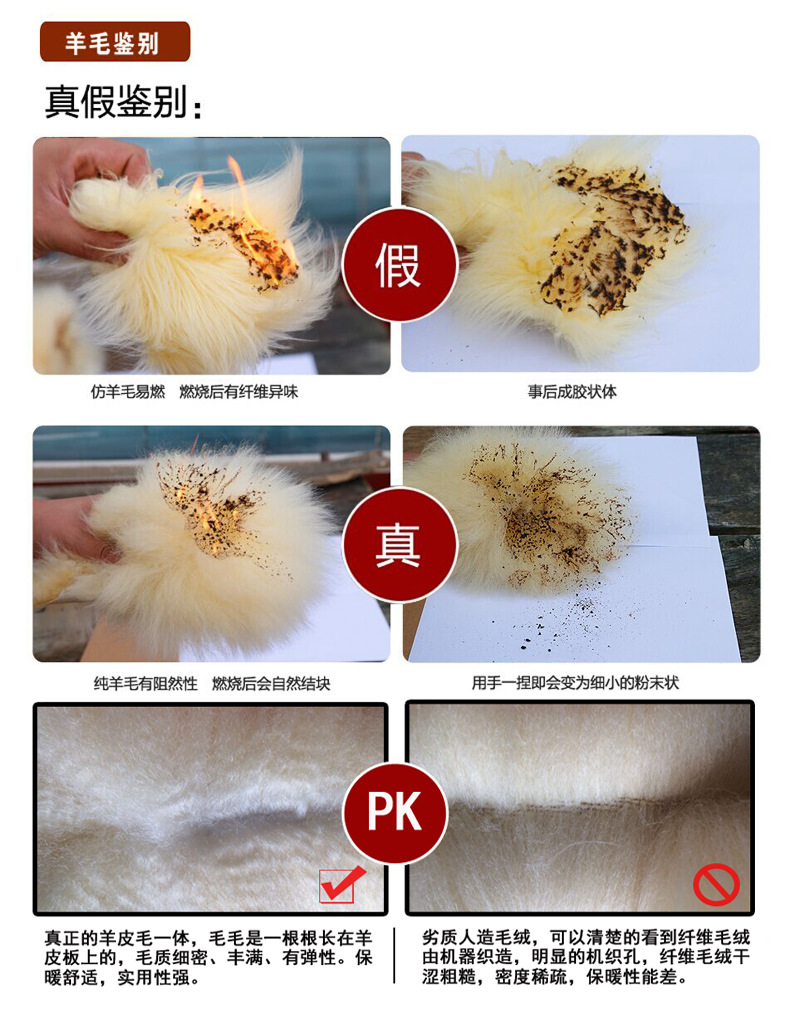 羊毛鉴别

真假鉴别：

假

仿羊毛易燃　燃烧后有纤维异味

事后成胶状体

真

纯羊毛有阻燃性　燃烧后会自然结块

用手一捏即会变为细小的粉末状

PK

真正的羊皮毛一体，毛毛是一根根长在羊皮板上的，毛质细密、丰满、有弹性。保暖舒适，实用性强。

劣质人造毛绒，可以清楚的看到纤维毛绒由机器织造，明显的机织孔，纤维毛绒干涩粗糙，密度稀疏，保暖性能差。