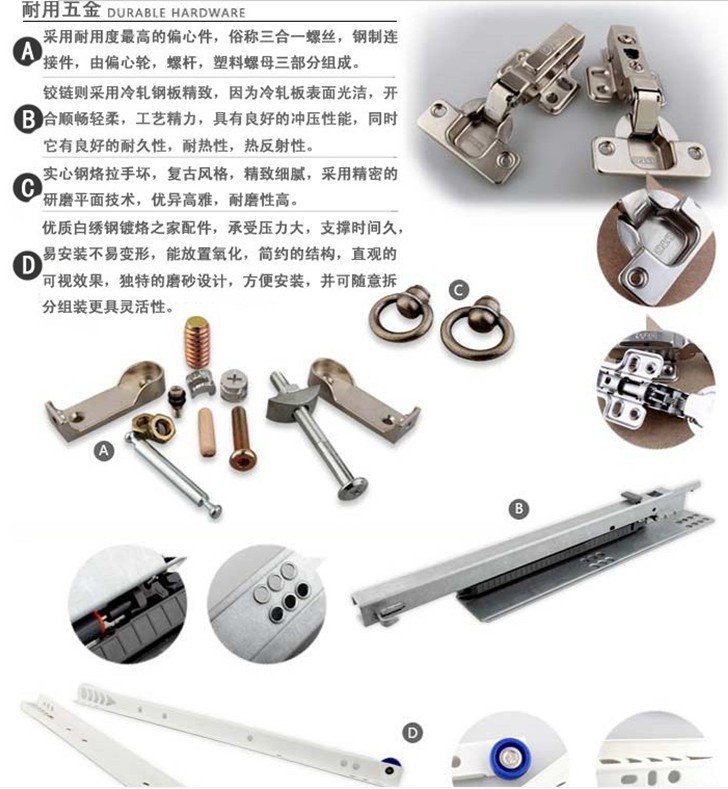 耐用五金 DURABLE HARDWARE

A 采用耐用度最高的偏心件，俗称三合一螺丝，钢制连接件，由偏心轮，螺杆，塑料螺母三部分组成。

B 铰链则采用冷轧钢板精致，因为冷轧板表面光洁，开合顺畅轻柔，工艺精力，具有良好的冲压性能，同时它有良好的耐久性，耐热性，热反射性。

C 实心钢烙拉手坏，复古风格，精致细腻，采用精密的研磨平面技术，优异高雅，耐磨性高。

D 优质白绣钢镀烙之家配件，承受压力大，支撑时间久，易安装不易变形，能放置氧化，简约的结构，直观的可视效果，独特的磨砂设计，方便安装，并可随意拆分组装更具灵活性。

C

A

B

D