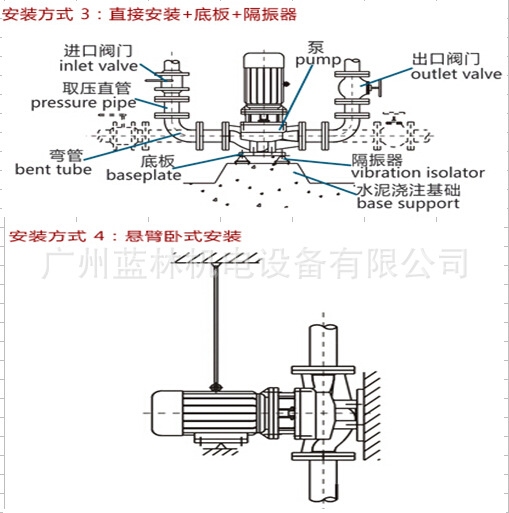 安装方式 3：直接安装+底板+隔振器

进口阀门
inlet valve

取压直管
pressure pipe

泵
pump

出口阀门
outlet valve

弯管
bent tube

底板
baseplate

隔振器
vibration isolator

水泥浇注基础
base support

安装方式 4：悬臂卧式安装

广州蓝林机电设备有限公司