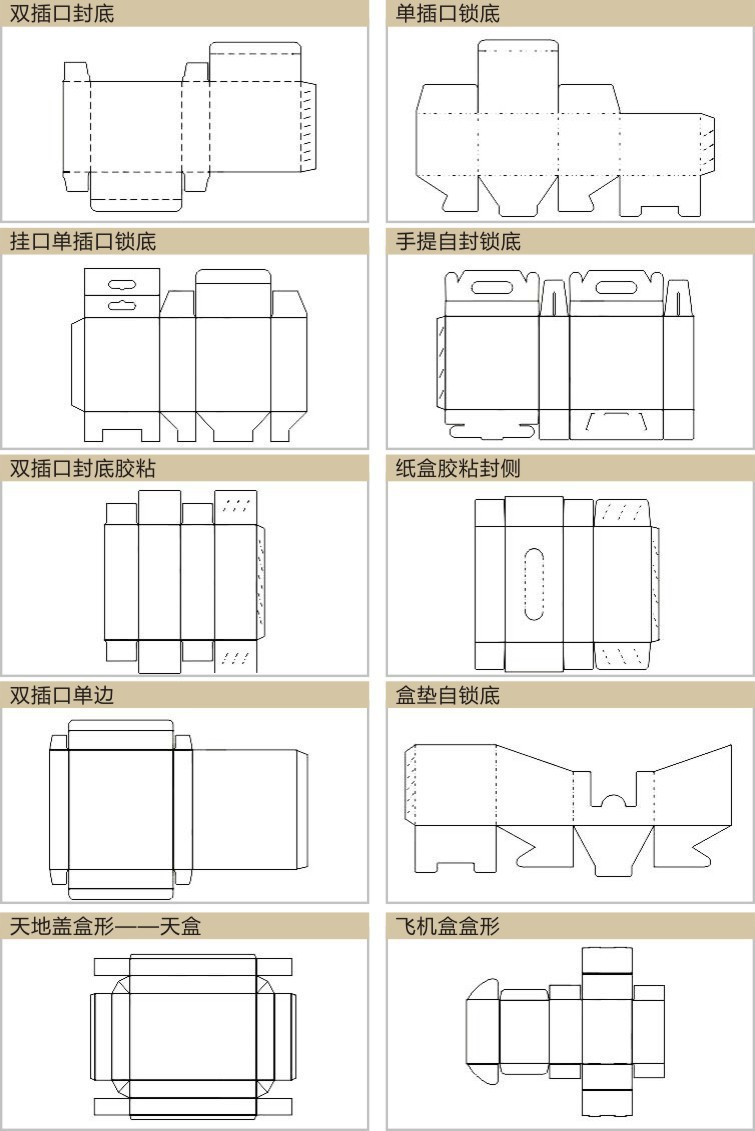 双插口封底

单插口锁底

挂口单插口锁底

手提自封锁底

双插口封底胶粘

纸盒胶粘封侧

双插口单边

盒垫自锁底

天地盖盒形——天盒

飞机盒盒形