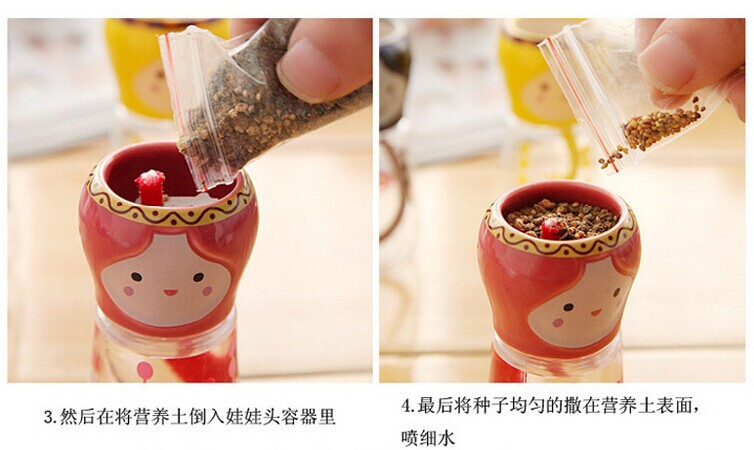 3.然后在将营养土倒入娃娃头容器里

4.最后将种子均匀的撒在营养土表面，喷细水