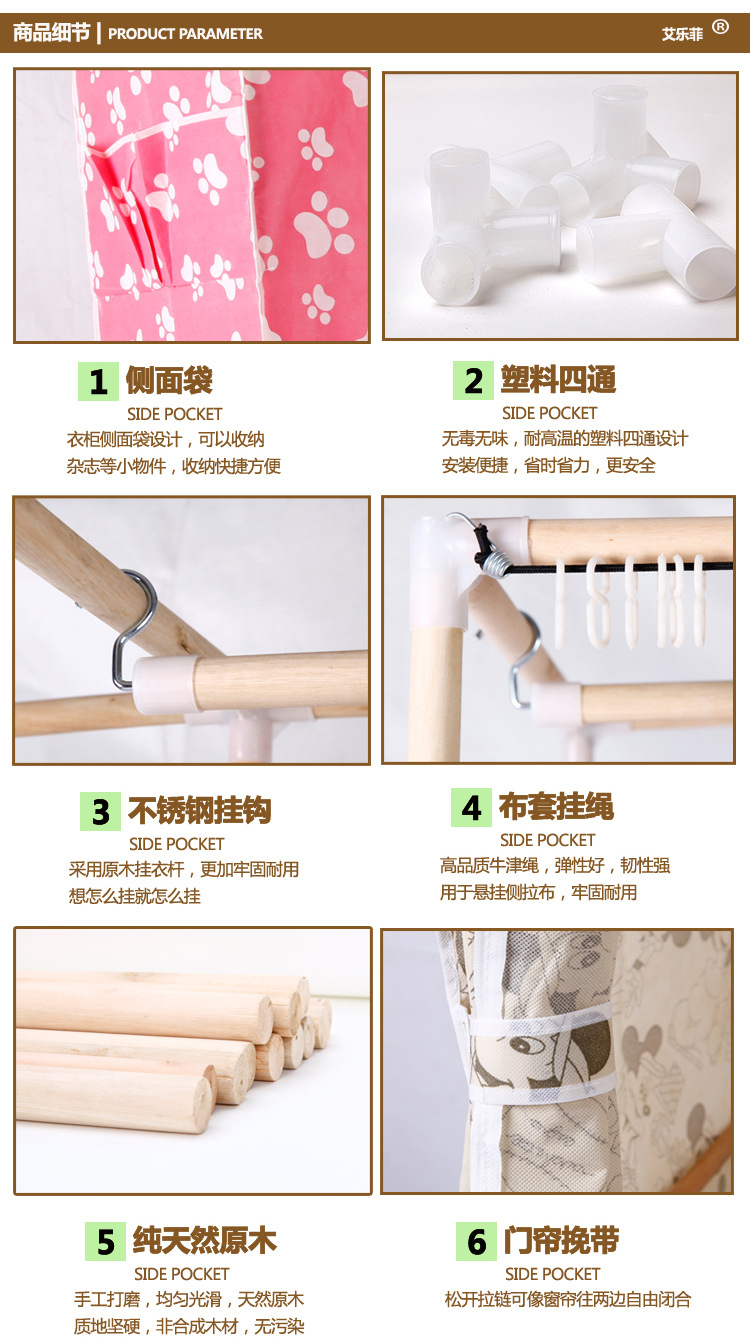 商品细节 | PRODUCT PARAMETER
艾乐菲 ®

1 侧面袋
SIDE POCKET
衣柜侧面袋设计，可以收纳
杂志等小物件，收纳快捷方便

2 塑料四通
SIDE POCKET
无毒无味，耐高温的塑料四通设计
安装便捷，省时省力，更安全

3 不锈钢挂钩
SIDE POCKET
采用原木挂衣杆，更加牢固耐用
想怎么挂就怎么挂

4 布套挂绳
SIDE POCKET
高品质牛津绳，弹性好，韧性强
用于悬挂侧拉布，牢固耐用

5 纯天然原木
SIDE POCKET
手工打磨，均匀光滑，天然原木
质地坚硬，非合成木材，无污染

6 门帘挽带
SIDE POCKET
松开拉链可像窗帘往两边自由闭合