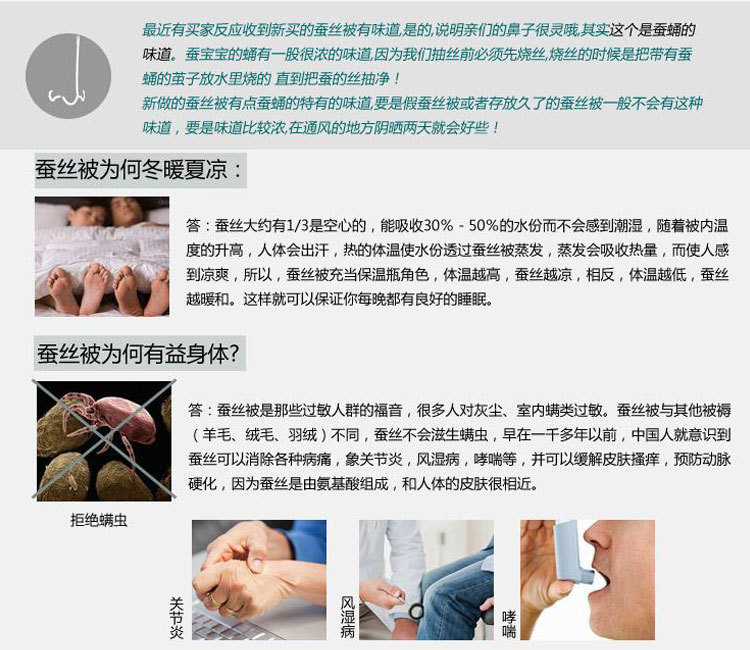 最近有买家反应收到新买的蚕丝被有味道,是的,说明亲们的鼻子很灵哦,其实这个是蚕蛹的味道。蚕宝宝的蛹有一股很浓的味道,因为我们抽丝前必须先烧丝,烧丝的时候是把带有蚕蛹的茧子放水里烧的 直到把蚕的丝抽净！
新做的蚕丝被有点蚕蛹的特有的味道,要是假蚕丝被或者存放久了的蚕丝被一般不会有这种味道，要是味道比较浓,在通风的地方阴晒两天就会好些！

蚕丝被为何冬暖夏凉：

答：蚕丝大约有1/3是空心的，能吸收30% - 50%的水份而不会感到潮湿，随着被内温度的升高，人体会出汗，热的体温使水份透过蚕丝被蒸发，蒸发会吸收热量，而使人感到凉爽，所以，蚕丝被充当保温瓶角色，体温越高，蚕丝越凉，相反，体温越低，蚕丝越暖和。这样就可以保证你每晚都有良好的睡眠。

蚕丝被为何有益身体?

答：蚕丝被是那些过敏人群的福音，很多人对灰尘、室内螨类过敏。蚕丝被与其他被褥（羊毛、绒毛、羽绒）不同，蚕丝不会滋生螨虫，早在一千多年以前，中国人就意识到蚕丝可以消除各种病痛，象关节炎，风湿病，哮喘等，并可以缓解皮肤搔痒，预防动脉硬化，因为蚕丝是由氨基酸组成，和人体的皮肤很相近。

拒绝螨虫

关节炎

风湿病

哮喘