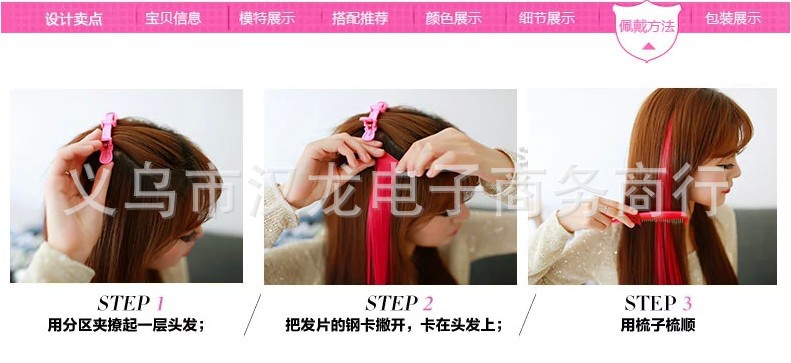 设计卖点 宝贝信息 模特展示 搭配推荐 颜色展示 细节展示 佩戴方法 包装展示

义乌市汇龙电子商务商行

STEP 1
用分区夹撩起一层头发；

STEP 2
把发片的钢卡撇开，卡在头发上；

STEP 3
用梳子梳顺