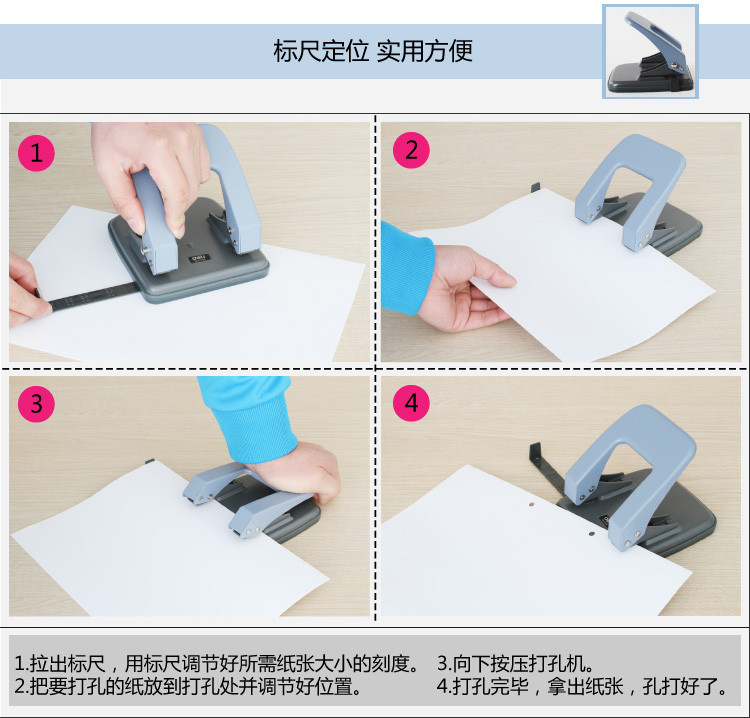 标尺定位 实用方便

1

2

3

4

1.拉出标尺，用标尺调节好所需纸张大小的刻度。
2.把要打孔的纸放到打孔处并调节好位置。

3.向下按压打孔机。
4.打孔完毕，拿出纸张，孔打好了。