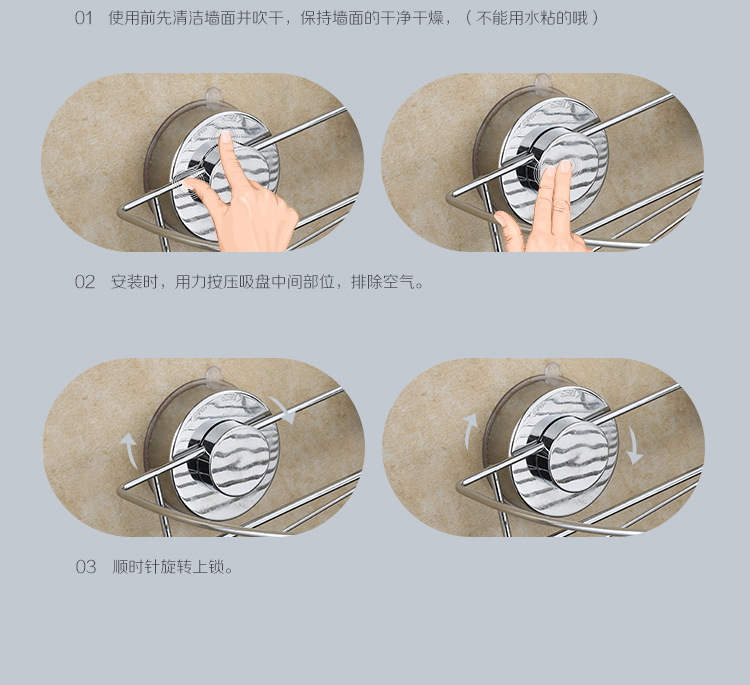 01 使用前先清洁墙面并吹干，保持墙面的干净干燥，（不能用水粘的哦）

02 安装时，用力按压吸盘中间部位，排除空气。

03 顺时针旋转上锁。