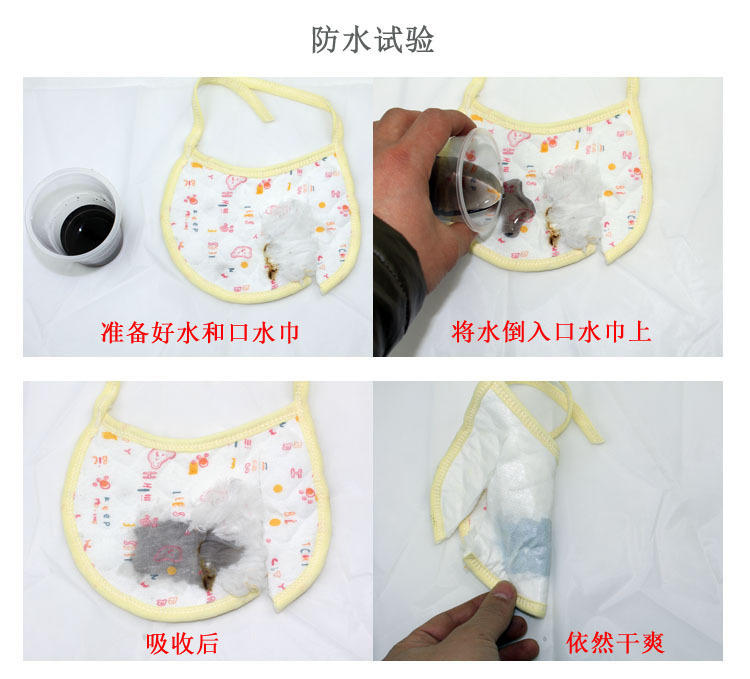 防水试验

准备好水和口水巾

将水倒入口水巾上

吸收后

依然干爽