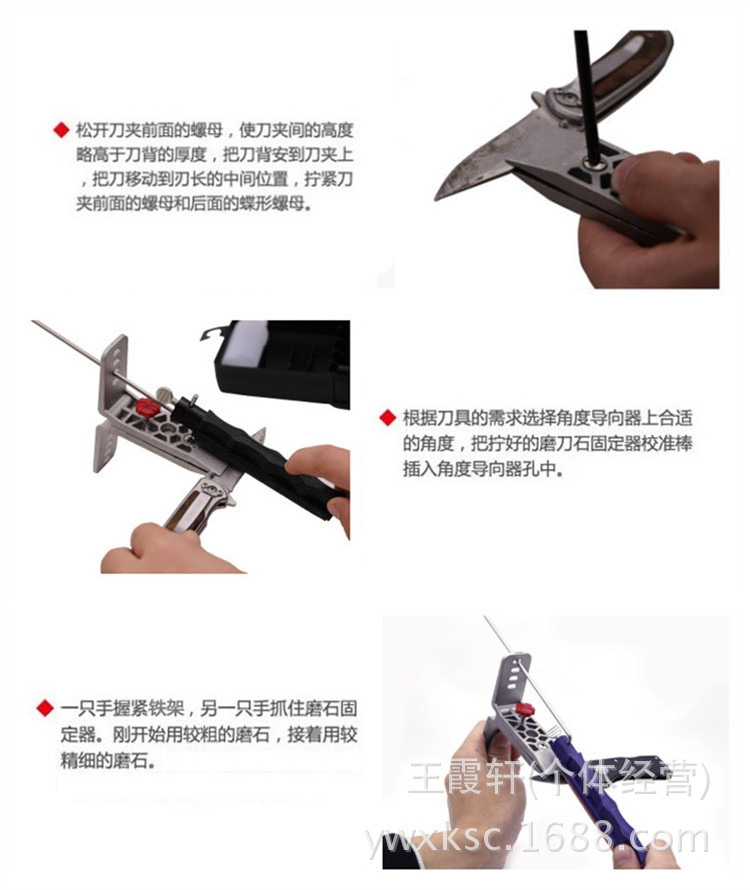 ◆ 松开刀夹前面的螺母，使刀夹间的高度略高于刀背的厚度，把刀背安到刀夹上，把刀移动到刃长的中间位置，拧紧刀夹前面的螺母和后面的蝶形螺母。

◆ 根据刀具的需求选择角度导向器上合适的角度，把拧好的磨刀石固定器校准棒插入角度导向器孔中。

◆ 一只手握紧铁架，另一只手抓住磨石固定器。刚开始用较粗的磨石，接着用较精细的磨石。

王霞轩(个体经营)
ywxksc.1688.com