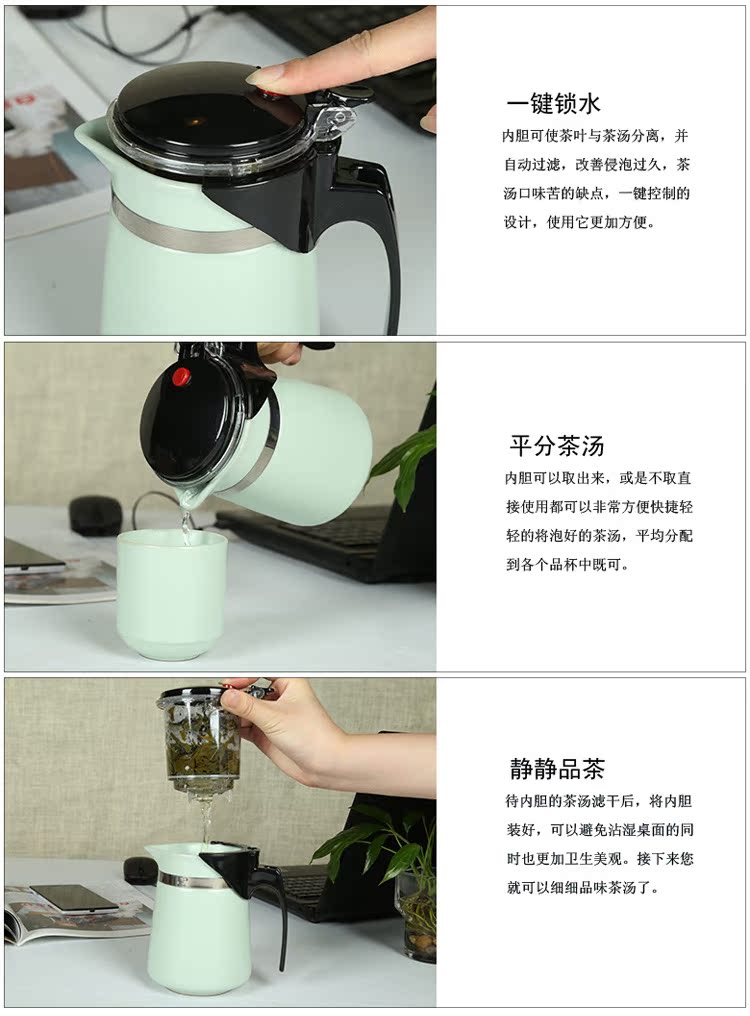 一键锁水

内胆可使茶叶与茶汤分离，并自动过滤，改善侵泡过久，茶汤口味苦的缺点，一键控制的设计，使用它更加方便。

平分茶汤

内胆可以取出来，或是不取直接使用都可以非常方便快捷轻轻的将泡好的茶汤，平均分配到各个品杯中既可。

静静品茶

待内胆的茶汤滤干后，将内胆装好，可以避免沾湿桌面的同时也更加卫生美观。接下来您就可以细细品味茶汤了。