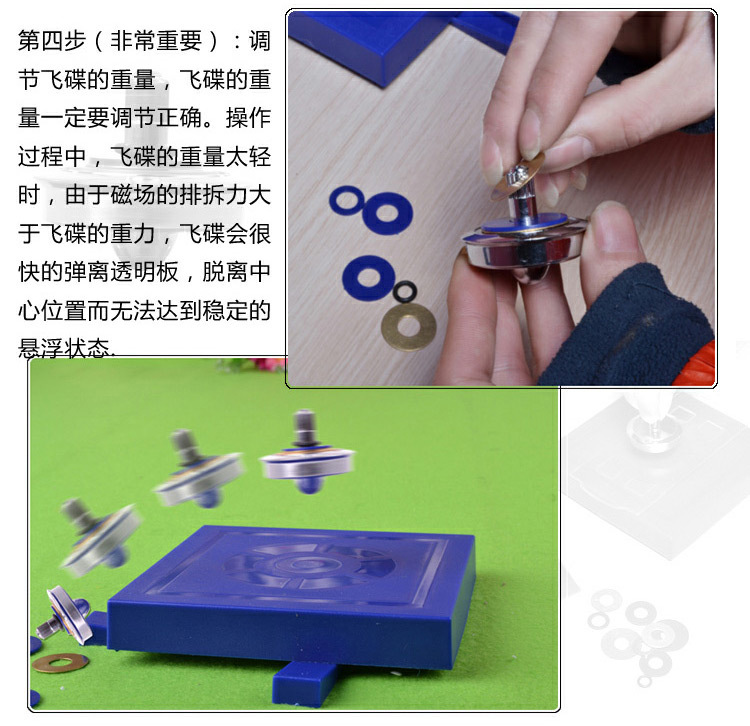 第四步（非常重要）：调节飞碟的重量，飞碟的重量一定要调节正确。操作过程中，飞碟的重量太轻时，由于磁场的排拆力大于飞碟的重力，飞碟会很快的弹离透明板，脱离中心位置而无法达到稳定的悬浮状态.