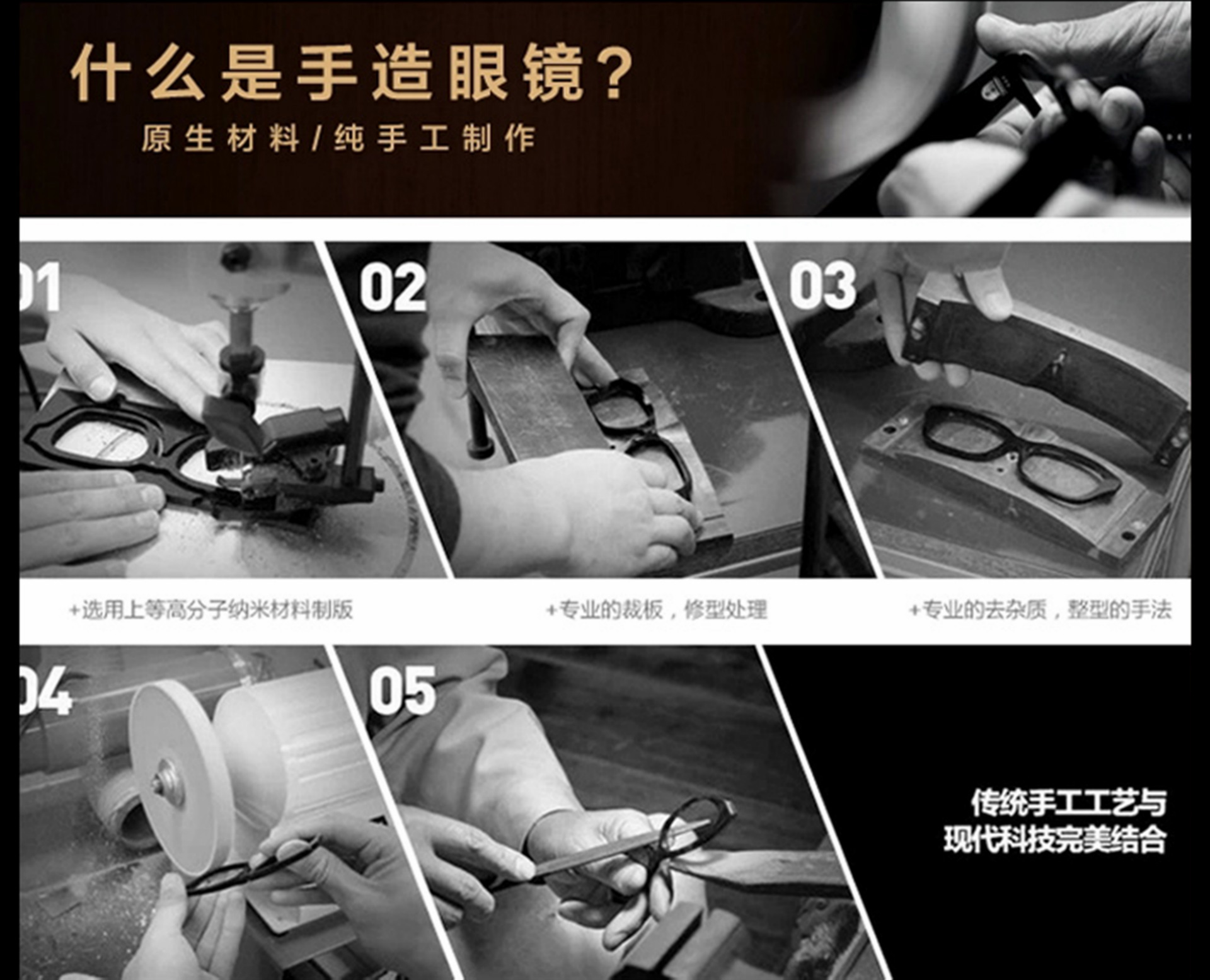 什么是手造眼镜？

原生材料/纯手工制作

01

02

03

+选用上等高分子纳米材料制版

+专业的裁板，修型处理

+专业的去杂质，整型的手法

04

05

传统手工工艺与
现代科技完美结合