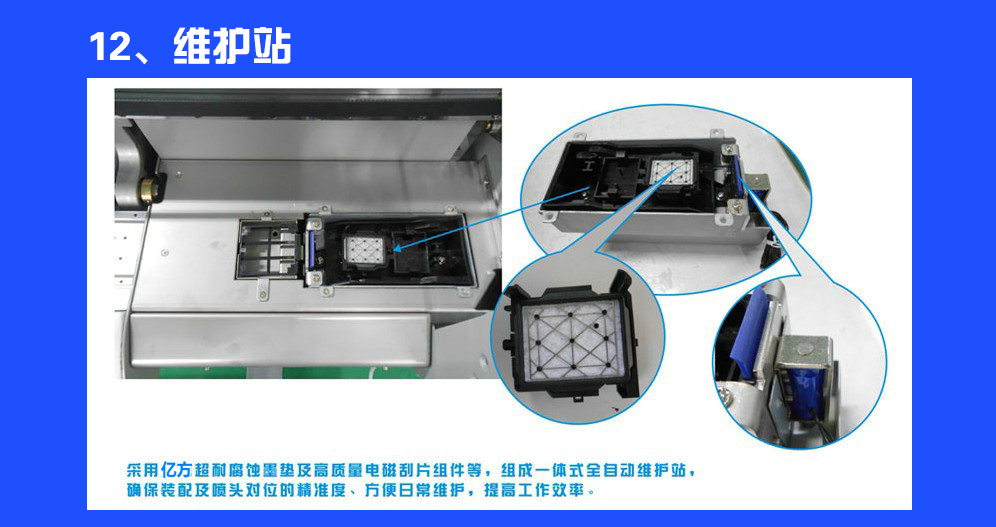 12、维护站

采用亿方超耐腐蚀墨垫及高质量电磁刮片组件等，组成一体式全自动维护站，确保装配及喷头对位的精准度、方便日常维护，提高工作效率。