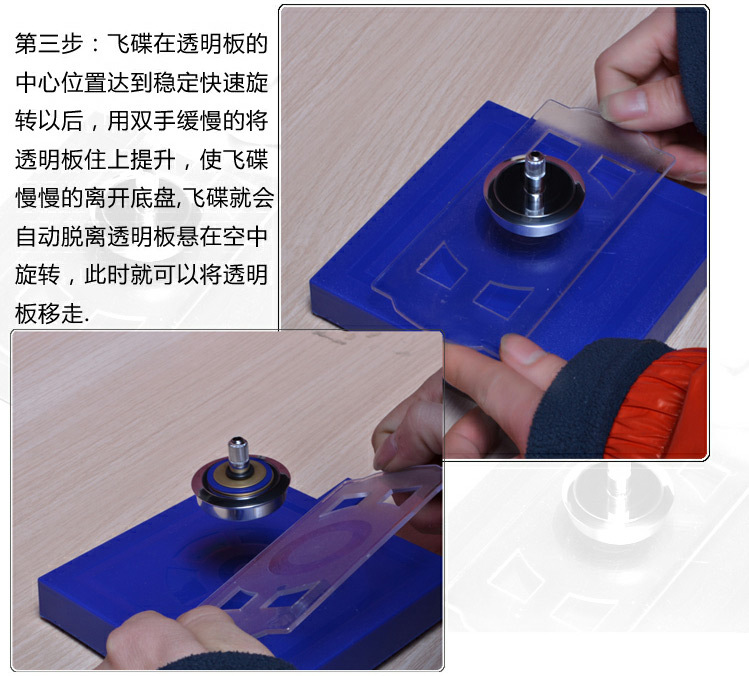 第三步：飞碟在透明板的中心位置达到稳定快速旋转以后，用双手缓慢的将透明板住上提升，使飞碟慢慢的离开底盘,飞碟就会自动脱离透明板悬在空中旋转，此时就可以将透明板移走.