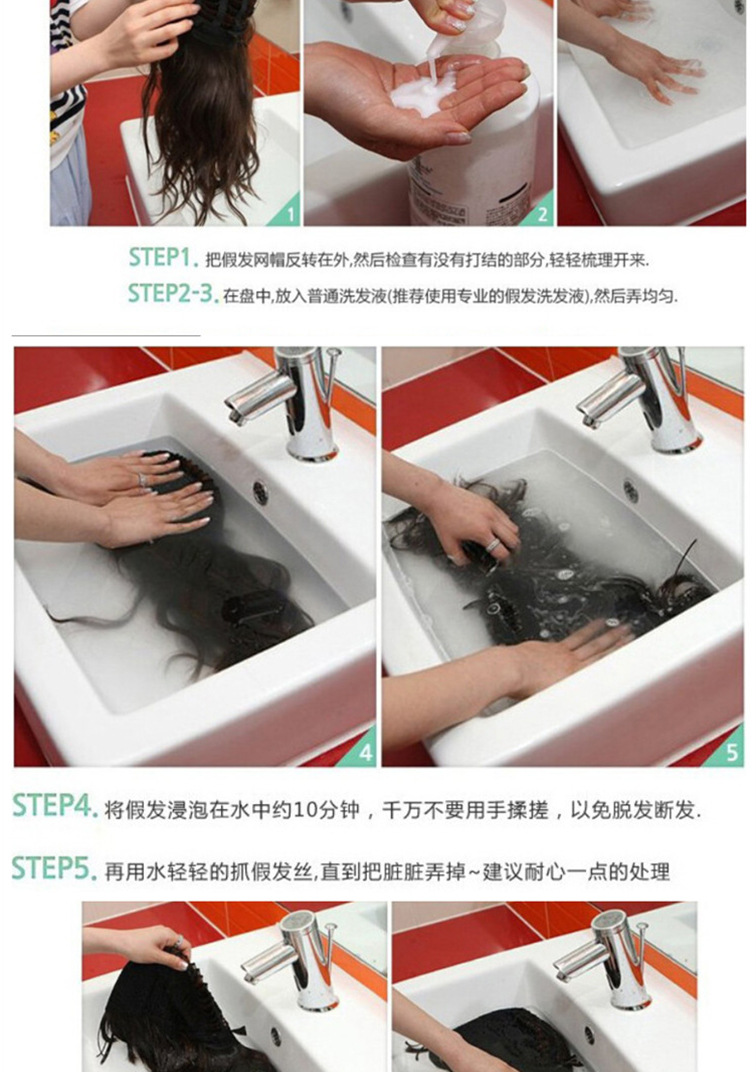 1 2

STEP1. 把假发网帽反转在外,然后检查有没有打结的部分,轻轻梳理开来.

STEP2-3. 在盘中,放入普通洗发液(推荐使用专业的假发洗发液),然后弄均匀.

4 5

STEP4. 将假发浸泡在水中约10分钟，千万不要用手揉搓，以免脱发断发.

STEP5. 再用水轻轻的抓假发丝,直到把脏脏弄掉~建议耐心一点的处理