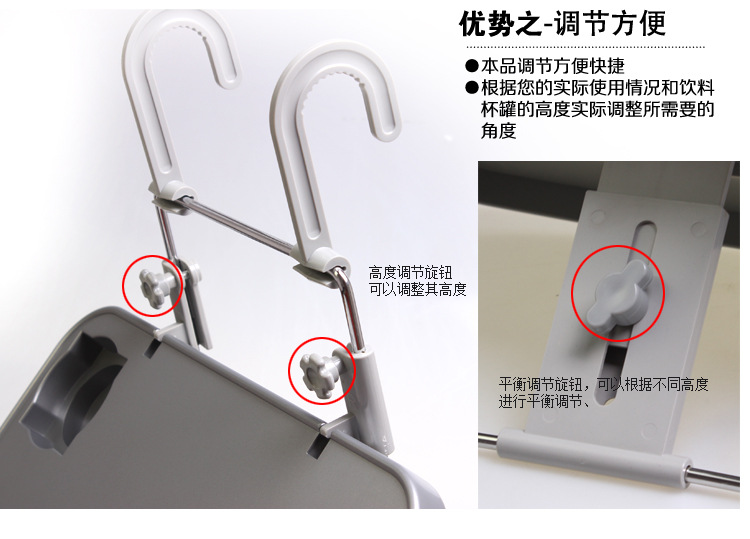 优势之-调节方便

●本品调节方便快捷
●根据您的实际使用情况和饮料杯罐的高度实际调整所需要的角度

高度调节旋钮
可以调整其高度

平衡调节旋钮，可以根据不同高度进行平衡调节、