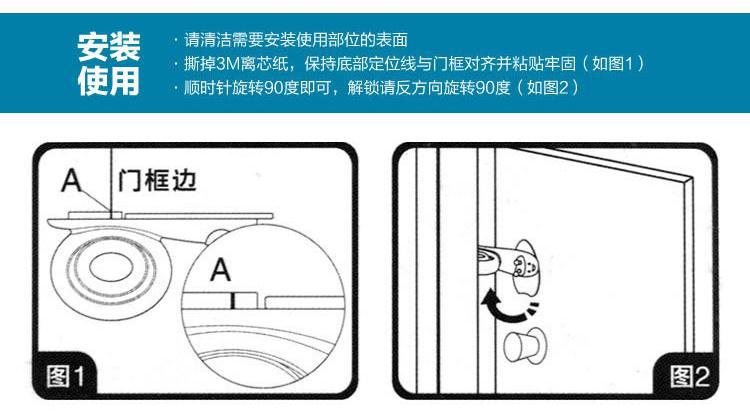 安装使用

· 请清洁需要安装使用部位的表面
· 撕掉3M离芯纸，保持底部定位线与门框对齐并粘贴牢固（如图1）
· 顺时针旋转90度即可，解锁请反方向旋转90度（如图2）

A 门框边

A

图1

图2