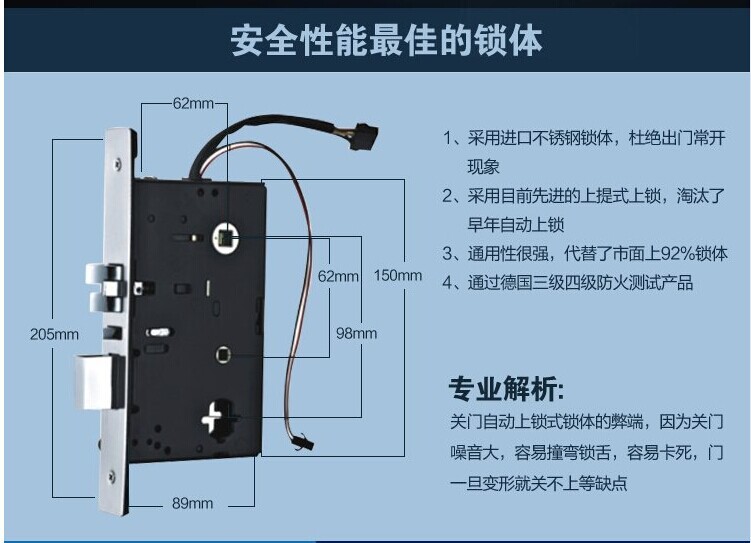 安全性能最佳的锁体

62mm

205mm

62mm

150mm

98mm

89mm

1、采用进口不锈钢锁体，杜绝出门常开现象

2、采用目前先进的上提式上锁，淘汰了早年自动上锁

3、通用性很强，代替了市面上92%锁体

4、通过德国三级四级防火测试产品

专业解析:

关门自动上锁式锁体的弊端，因为关门噪音大，容易撞弯锁舌，容易卡死，门一旦变形就关不上等缺点