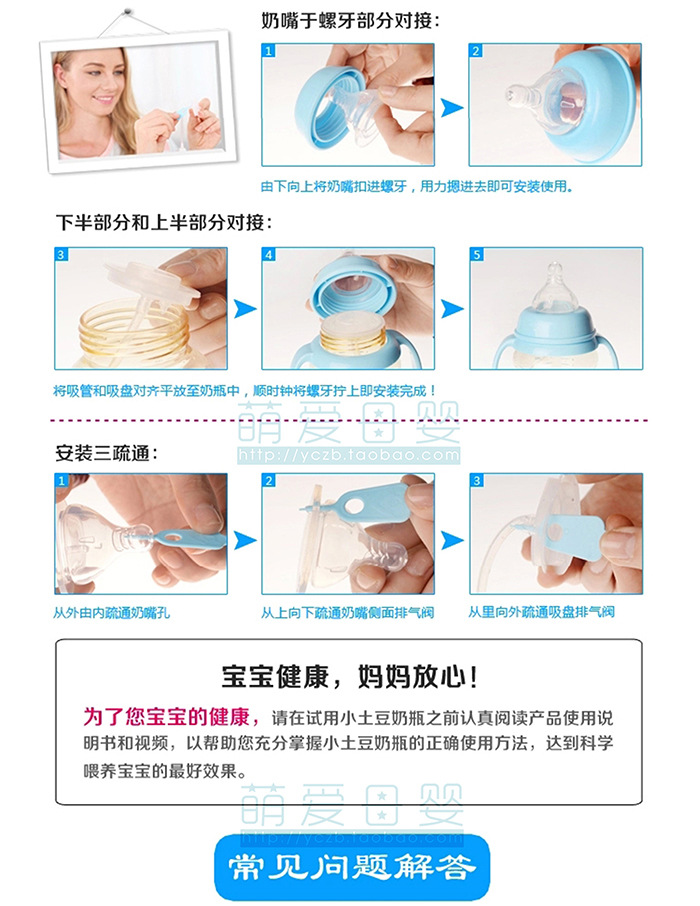 奶嘴于螺牙部分对接：

1

2

由下向上将奶嘴扣进螺牙，用力摁进去即可安装使用。

下半部分和上半部分对接：

3

4

5

将吸管和吸盘对齐平放至奶瓶中，顺时钟将螺牙拧上即安装完成！

萌爱母婴
http://yczb.taobao.com

安装三疏通：

1

2

3

从外由内疏通奶嘴孔

从上向下疏通奶嘴侧面排气阀

从里向外疏通吸盘排气阀

宝宝健康，妈妈放心！

为了您宝宝的健康，请在试用小土豆奶瓶之前认真阅读产品使用说明书和视频，以帮助您充分掌握小土豆奶瓶的正确使用方法，达到科学喂养宝宝的最好效果。

萌爱母婴
http://yczb.taobao.com

常见问题解答