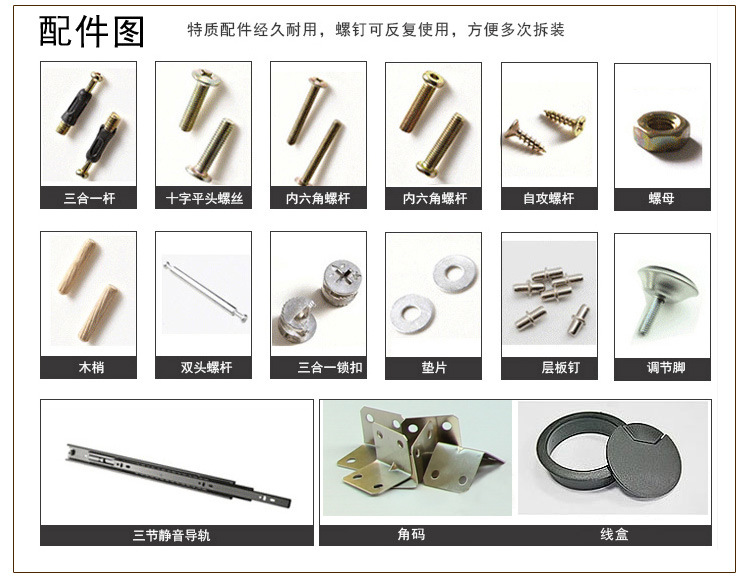 配件图 特质配件经久耐用，螺钉可反复使用，方便多次拆装

三合一杆
十字平头螺丝
内六角螺杆
内六角螺杆
自攻螺杆
螺母

木梢
双头螺杆
三合一锁扣
垫片
层板钉
调节脚

三节静音导轨
角码
线盒