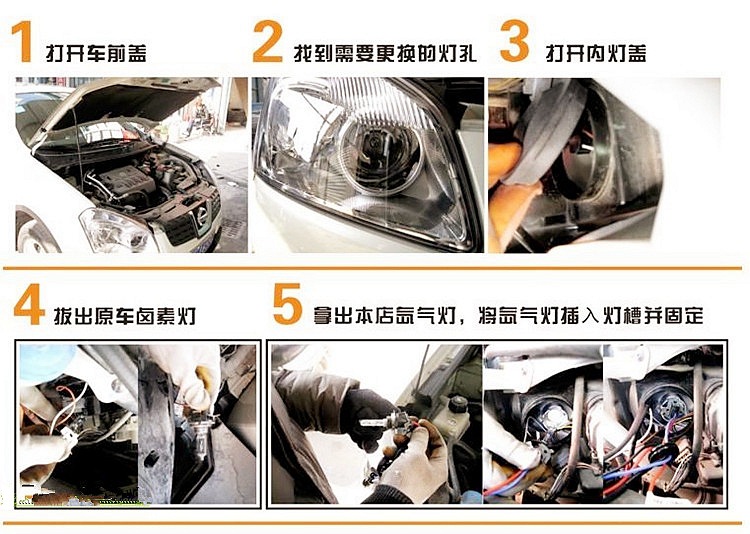 1 打开车前盖

2 找到需要更换的灯孔

3 打开内灯盖

4 拔出原车卤素灯

5 拿出本店氙气灯，将氙气灯插入灯槽并固定