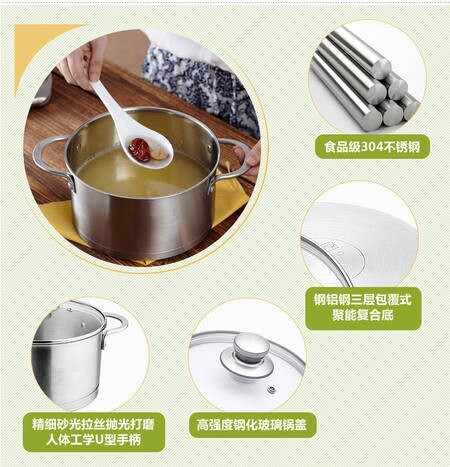 食品级304不锈钢

钢铝钢三层包覆式
聚能复合底

精细砂光拉丝抛光打磨
人体工学U型手柄

高强度钢化玻璃锅盖